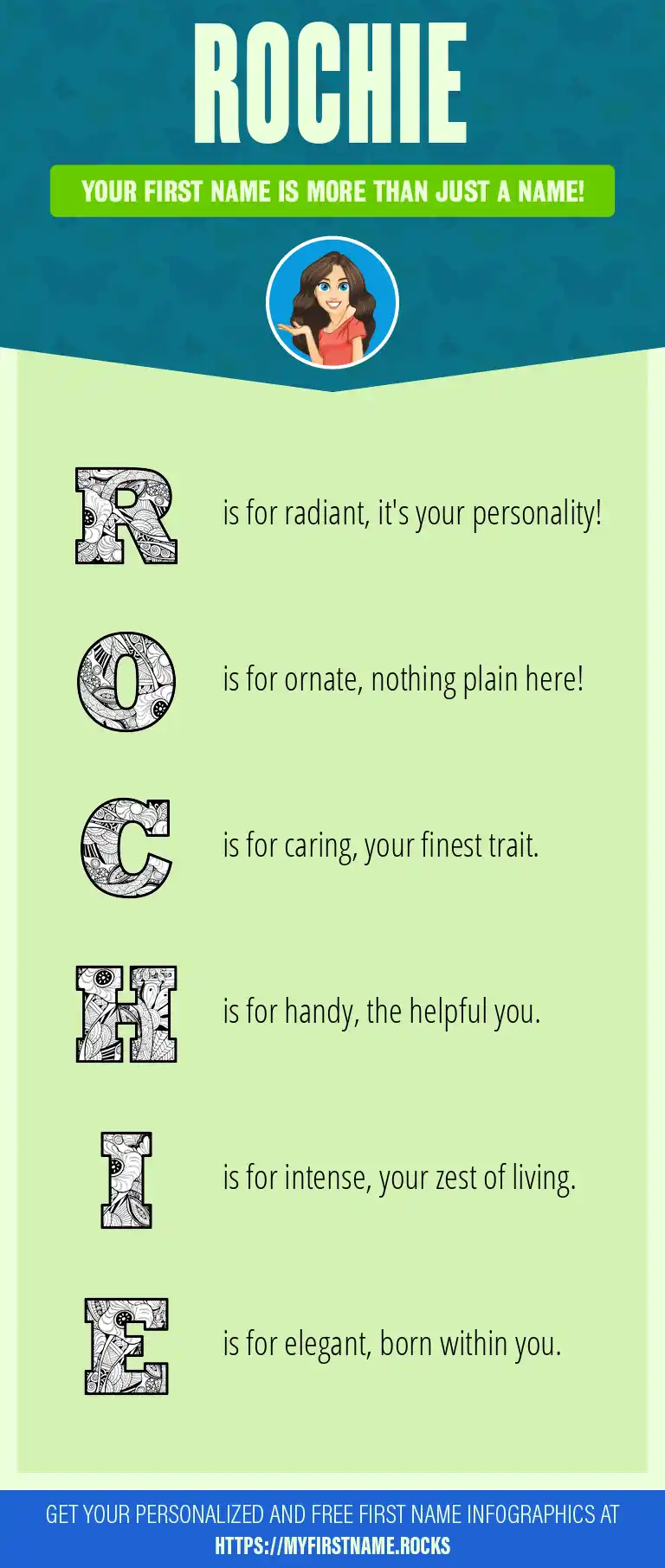 ROCHIE

YOUR FIRST NAME IS MORE THAN JUST A NAME!

R is for radiant, it's your personality!

O is for ornate, nothing plain here!

C is for caring, your finest trait.

H is for handy, the helpful you.

I is for intense, your zest of living.

E is for elegant, born within you.

GET YOUR PERSONALIZED AND FREE FIRST NAME INFOGRAPHICS AT HTTPS://MYFIRSTNAME.ROCKS