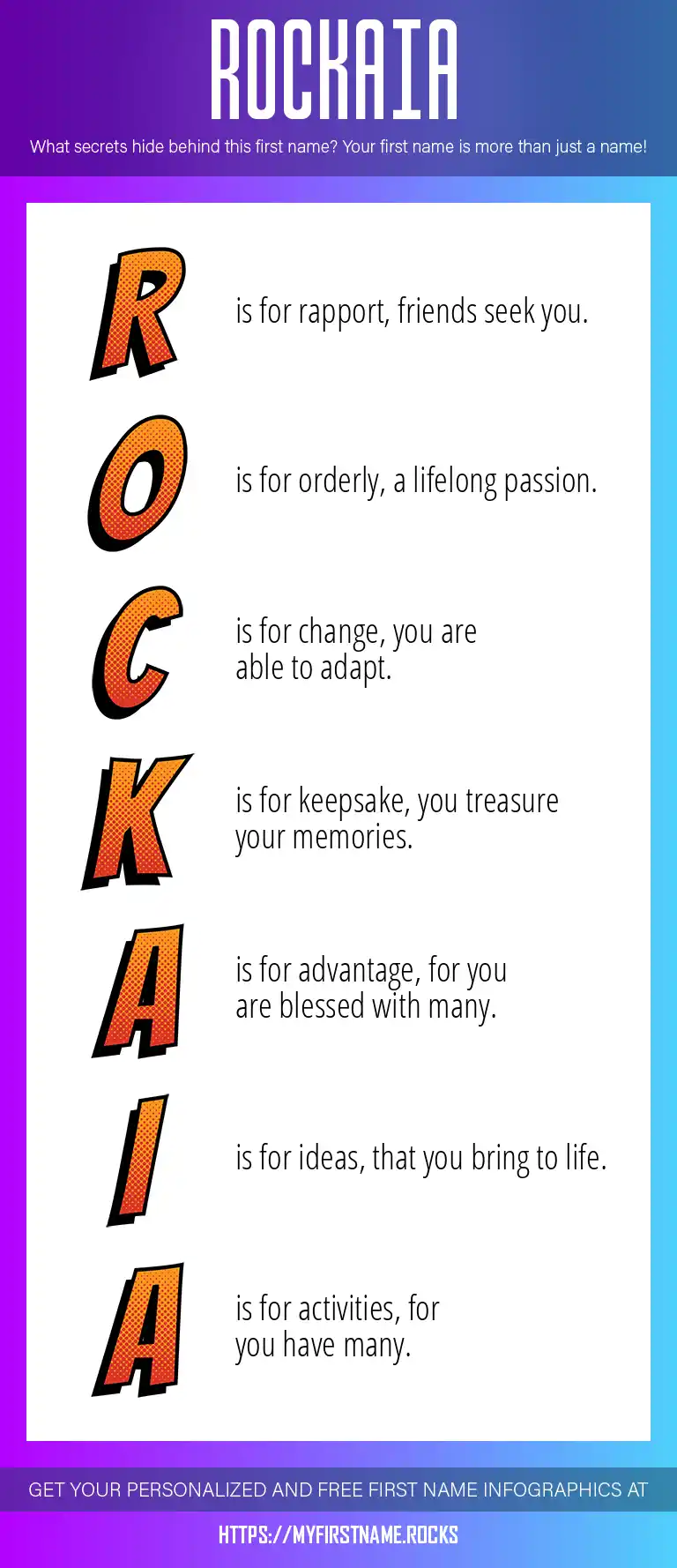 ROCKAIA

What secrets hide behind this first name? Your first name is more than just a name!

R is for rapport, friends seek you.

O is for orderly, a lifelong passion.

C is for change, you are able to adapt.

K is for keepsake, you treasure your memories.

A is for advantage, for you are blessed with many.

I is for ideas, that you bring to life.

A is for activities, for you have many.

GET YOUR PERSONALIZED AND FREE FIRST NAME INFOGRAPHICS AT

HTTPS://MYFIRSTNAME.ROCKS