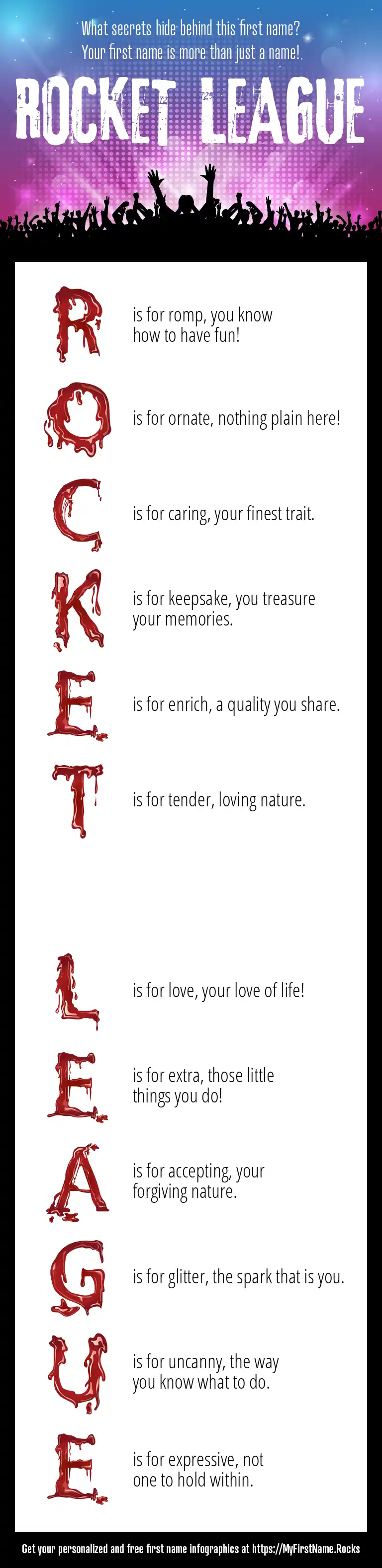 What secrets hide behind this first name?
Your first name is more than just a name!

ROCKET LEAGUE

R is for romp, you know how to have fun!

O is for ornate, nothing plain here!

C is for caring, your finest trait.

K is for keepsake, you treasure your memories.

E is for enrich, a quality you share.

T is for tender, loving nature.

L is for love, your love of life!

E is for extra, those little things you do!

A is for accepting, your forgiving nature.

G is for glitter, the spark that is you.

U is for uncanny, the way you know what to do.

E is for expressive, not one to hold within.

Get your personalized and free first name infographics at https://MyFirstName.Rocks