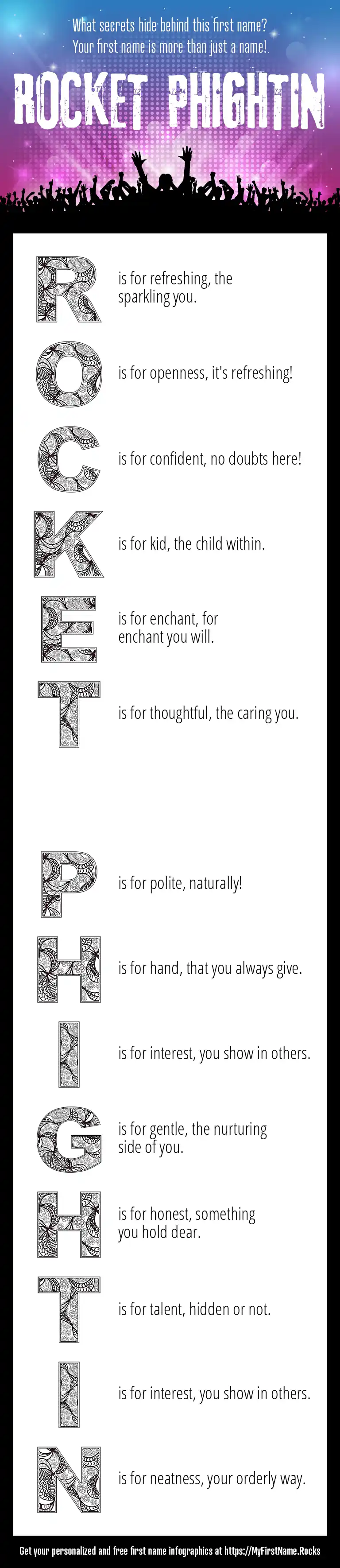 What secrets hide behind this first name?
Your first name is more than just a name!.

ROCKET PHIGHTIN

R is for refreshing, the sparkling you.

O is for openness, it's refreshing!

C is for confident, no doubts here!

K is for kid, the child within.

E is for enchant, for enchant you will.

T is for thoughtful, the caring you.

P is for polite, naturally!

H is for hand, that you always give.

I is for interest, you show in others.

G is for gentle, the nurturing side of you.

H is for honest, something you hold dear.

T is for talent, hidden or not.

I is for interest, you show in others.

N is for neatness, your orderly way.

Get your personalized and free first name infographics at https://MyFirstName.Rocks