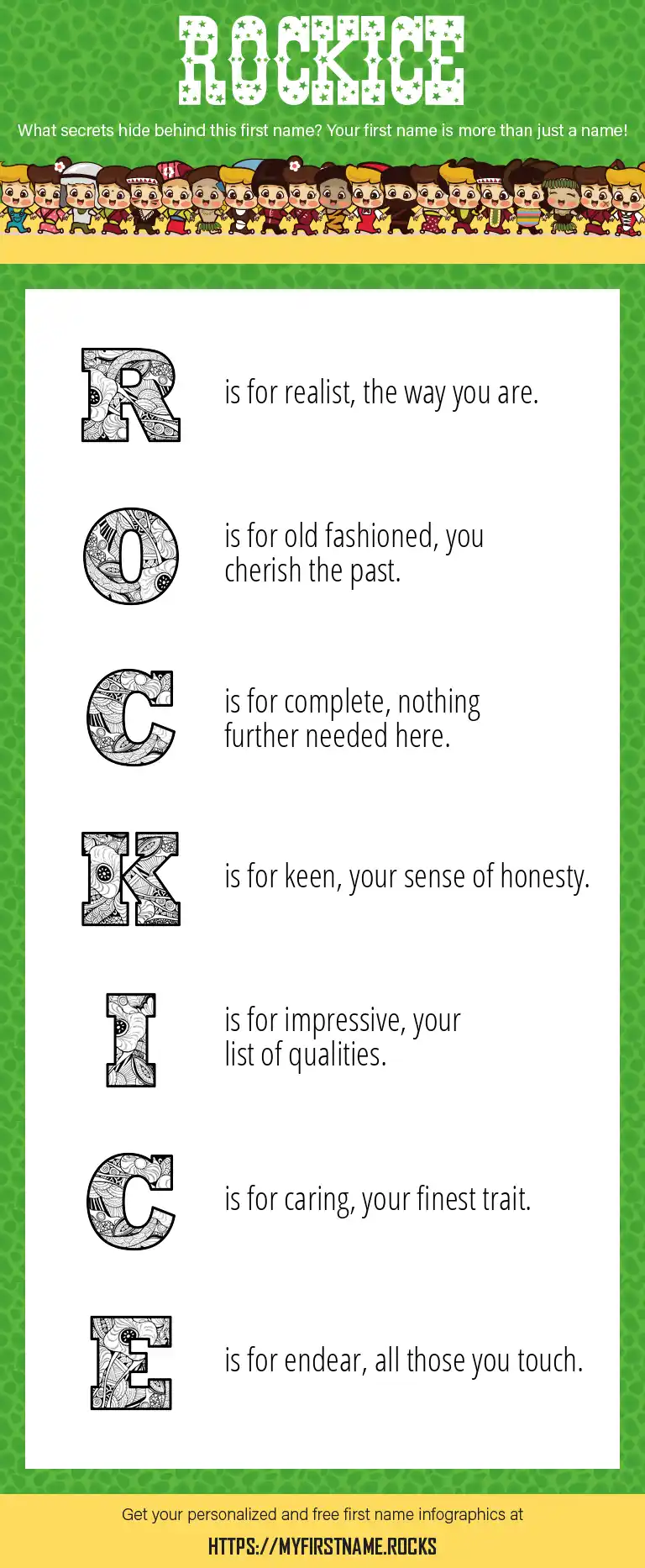 ROCKICE

What secrets hide behind this first name? Your first name is more than just a name!

R is for realist, the way you are.

O is for old fashioned, you cherish the past.

C is for complete, nothing further needed here.

K is for keen, your sense of honesty.

I is for impressive, your list of qualities.

C is for caring, your finest trait.

E is for endear, all those you touch.

Get your personalized and free first name infographics at

HTTPS://MYFIRSTNAME.ROCKS