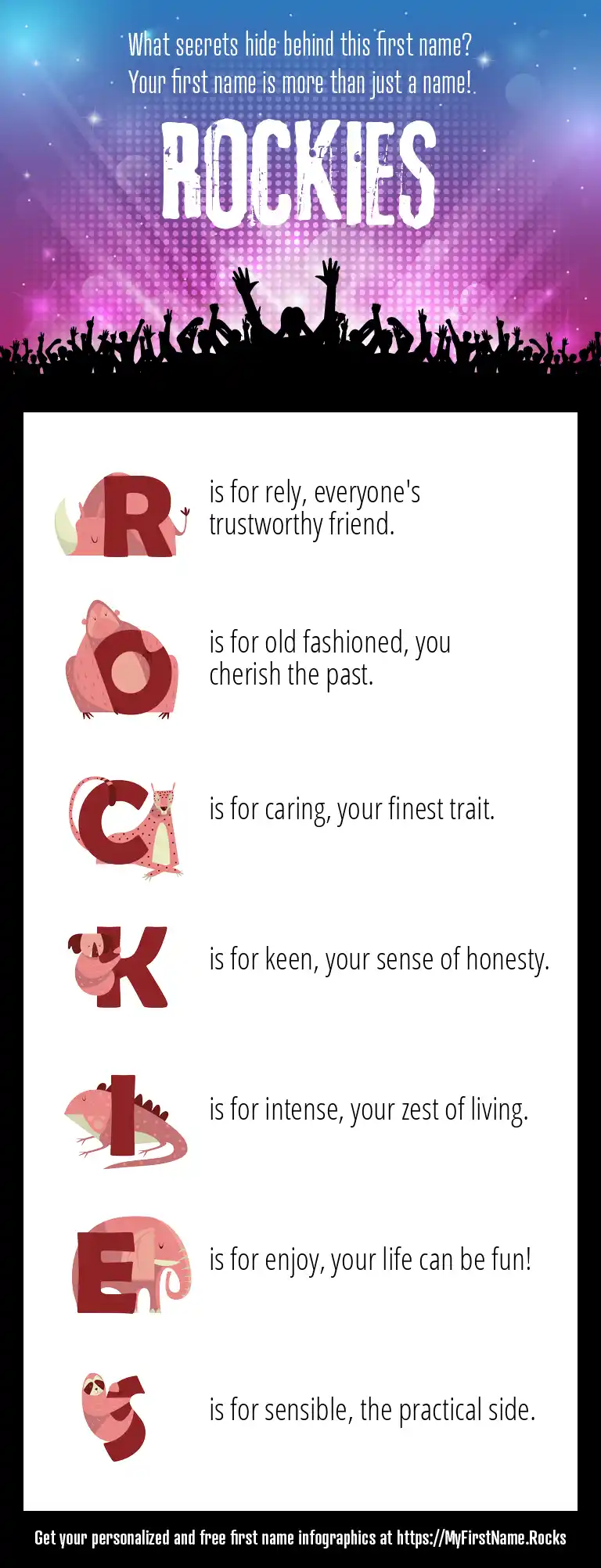 What secrets hide behind this first name?
Your first name is more than just a name!

ROCKIES

R is for rely, everyone's trustworthy friend.

O is for old fashioned, you cherish the past.

C is for caring, your finest trait.

K is for keen, your sense of honesty.

I is for intense, your zest of living.

E is for enjoy, your life can be fun!

S is for sensible, the practical side.

Get your personalized and free first name infographics at https://MyFirstName.Rocks