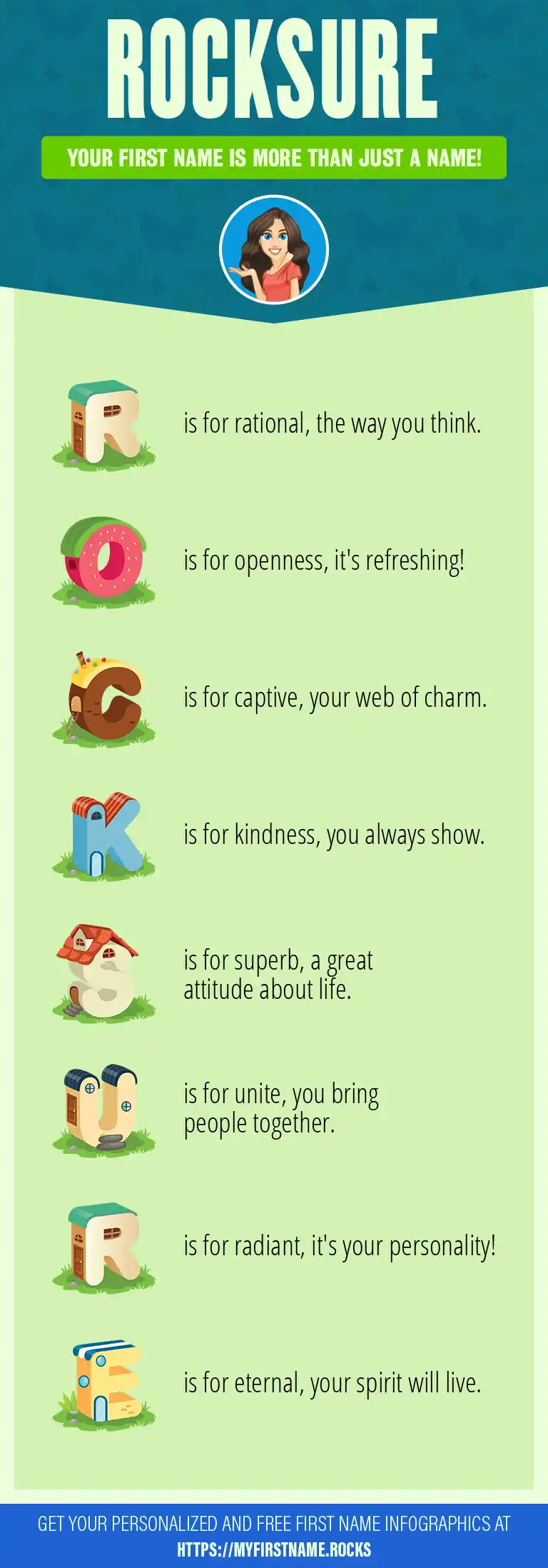 ROCKSURE

YOUR FIRST NAME IS MORE THAN JUST A NAME!

R is for rational, the way you think.

O is for openness, it's refreshing!

C is for captive, your web of charm.

K is for kindness, you always show.

S is for superb, a great attitude about life.

U is for unite, you bring people together.

R is for radiant, it's your personality!

E is for eternal, your spirit will live.

GET YOUR PERSONALIZED AND FREE FIRST NAME INFOGRAPHICS AT HTTPS://MYFIRSTNAME.ROCKS