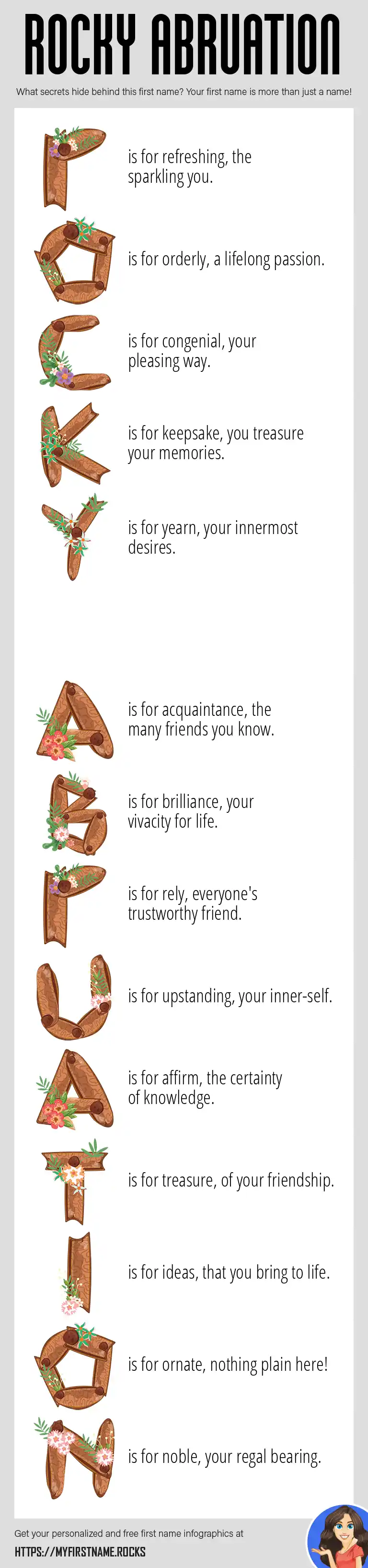 ROCKY ABRUATION

What secrets hide behind this first name? Your first name is more than just a name!

R is for refreshing, the sparkling you.

O is for orderly, a lifelong passion.

C is for congenial, your pleasing way.

K is for keepsake, you treasure your memories.

Y is for yearn, your innermost desires.

A is for acquaintance, the many friends you know.

B is for brilliance, your vivacity for life.

R is for rely, everyone's trustworthy friend.

U is for upstanding, your inner-self.

A is for affirm, the certainty of knowledge.

T is for treasure, of your friendship.

I is for ideas, that you bring to life.

O is for ornate, nothing plain here!

N is for noble, your regal bearing.

Get your personalized and free first name infographics at

HTTPS://MYFIRSTNAME.ROCKS