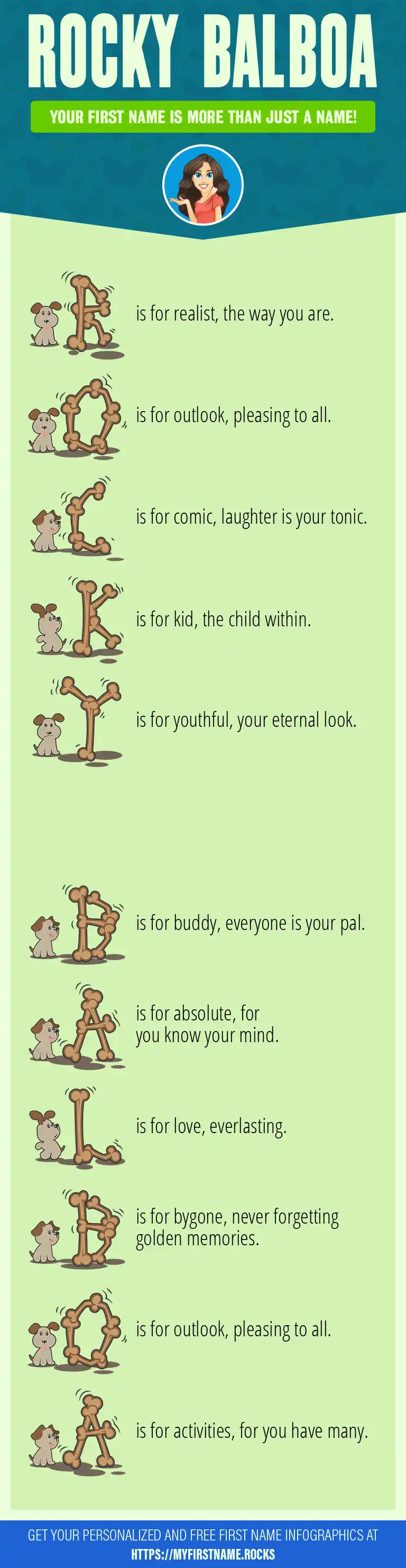 ROCKY BALBOA

YOUR FIRST NAME IS MORE THAN JUST A NAME!

R is for realist, the way you are.

O is for outlook, pleasing to all.

C is for comic, laughter is your tonic.

K is for kid, the child within.

Y is for youthful, your eternal look.

B is for buddy, everyone is your pal.

A is for absolute, for you know your mind.

L is for love, everlasting.

B is for bygone, never forgetting golden memories.

O is for outlook, pleasing to all.

A is for activities, for you have many.

GET YOUR PERSONALIZED AND FREE FIRST NAME INFOGRAPHICS AT HTTPS://MYFIRSTNAME.ROCKS