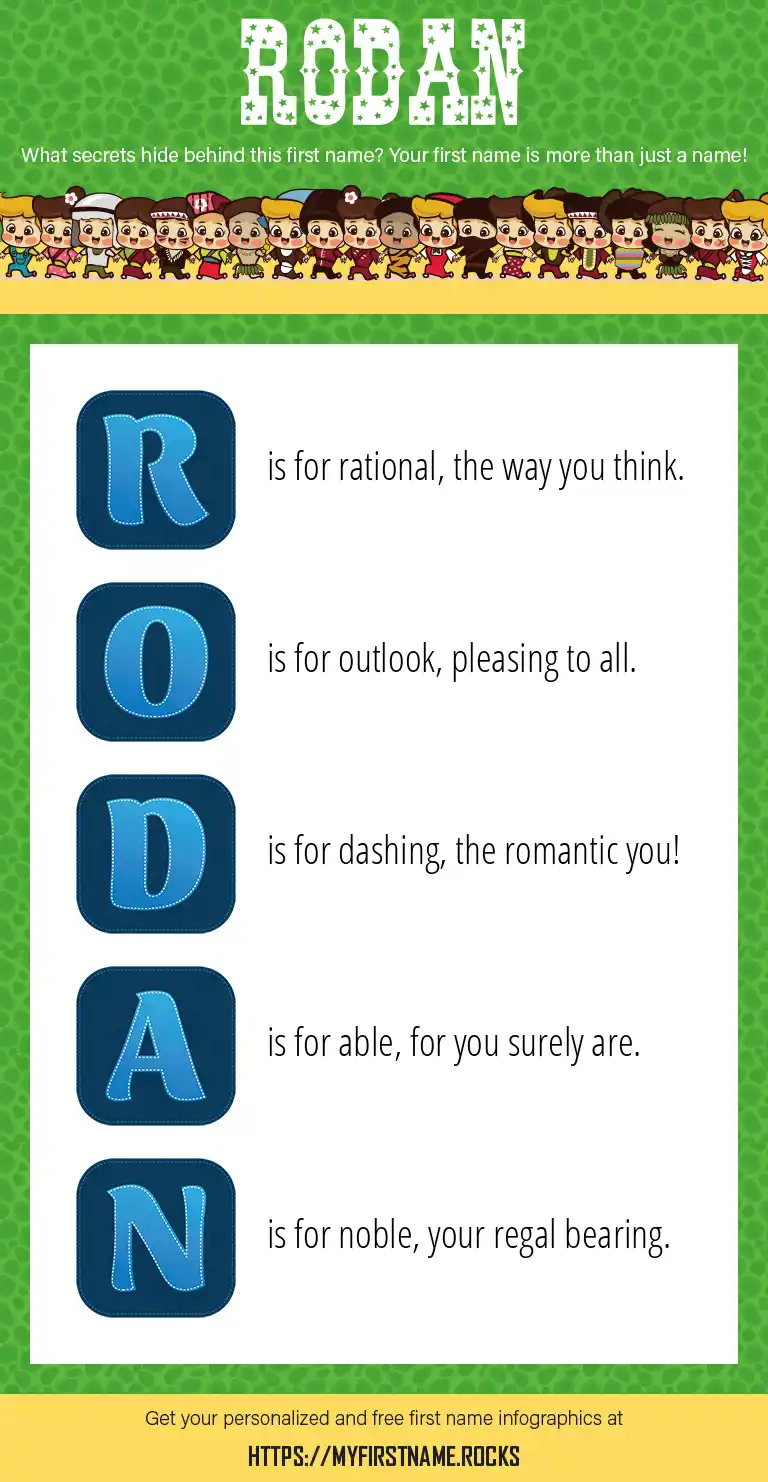 RODAN

What secrets hide behind this first name? Your first name is more than just a name!

R is for rational, the way you think.

O is for outlook, pleasing to all.

D is for dashing, the romantic you!

A is for able, for you surely are.

N is for noble, your regal bearing.

Get your personalized and free first name infographics at

HTTPS://MYFIRSTNAME.ROCKS