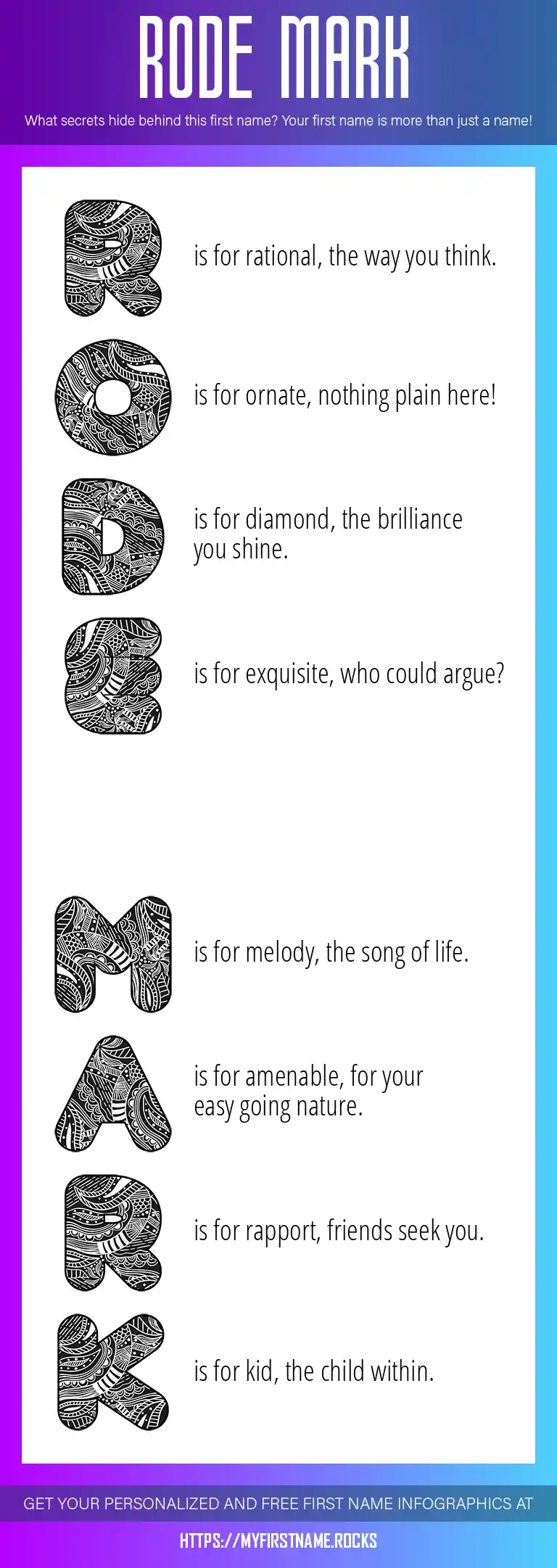 RODE MARK

What secrets hide behind this first name? Your first name is more than just a name!

R is for rational, the way you think.

O is for ornate, nothing plain here!

D is for diamond, the brilliance you shine.

E is for exquisite, who could argue?

M is for melody, the song of life.

A is for amenable, for your easy going nature.

R is for rapport, friends seek you.

K is for kid, the child within.

GET YOUR PERSONALIZED AND FREE FIRST NAME INFOGRAPHICS AT

HTTPS://MYFIRSTNAME.ROCKS