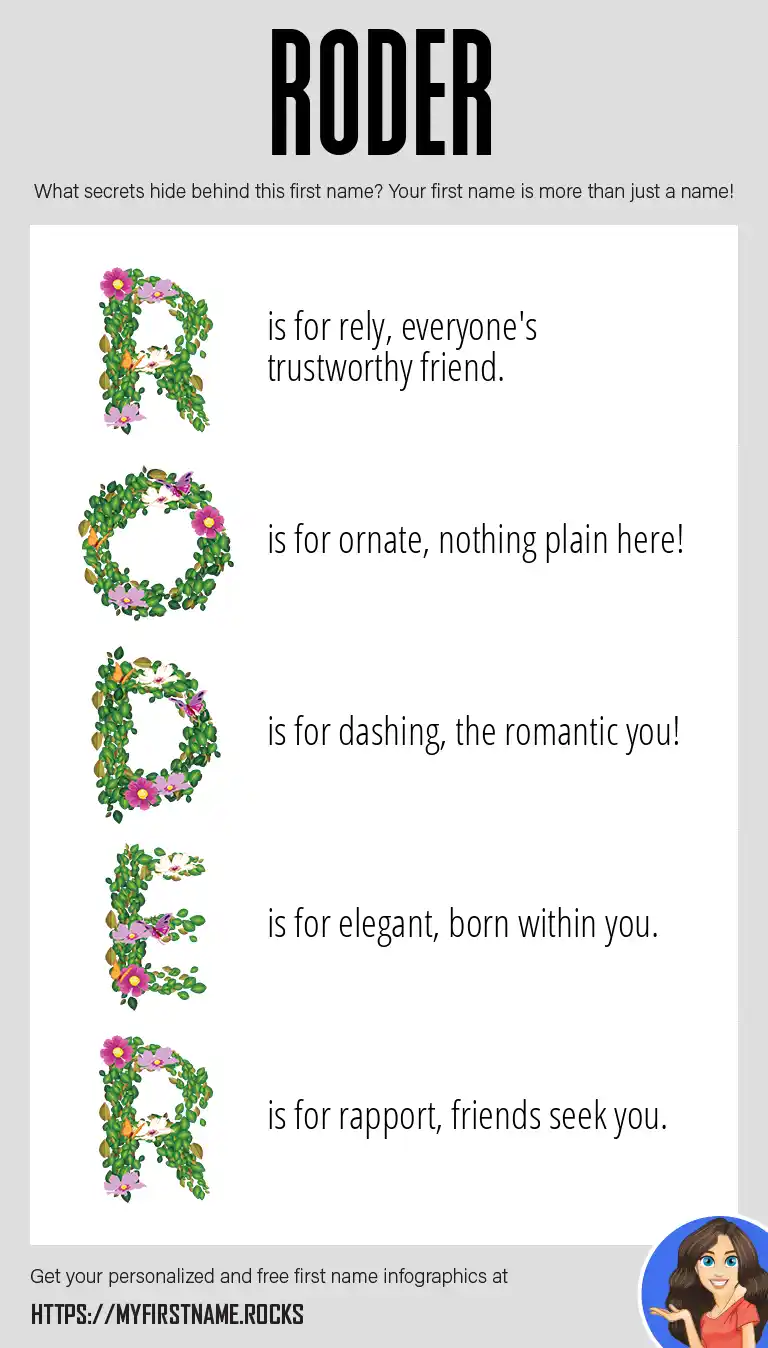 RODER

What secrets hide behind this first name? Your first name is more than just a name!

R is for rely, everyone's trustworthy friend.

O is for ornate, nothing plain here!

D is for dashing, the romantic you!

E is for elegant, born within you.

R is for rapport, friends seek you.

Get your personalized and free first name infographics at

HTTPS://MYFIRSTNAME.ROCKS