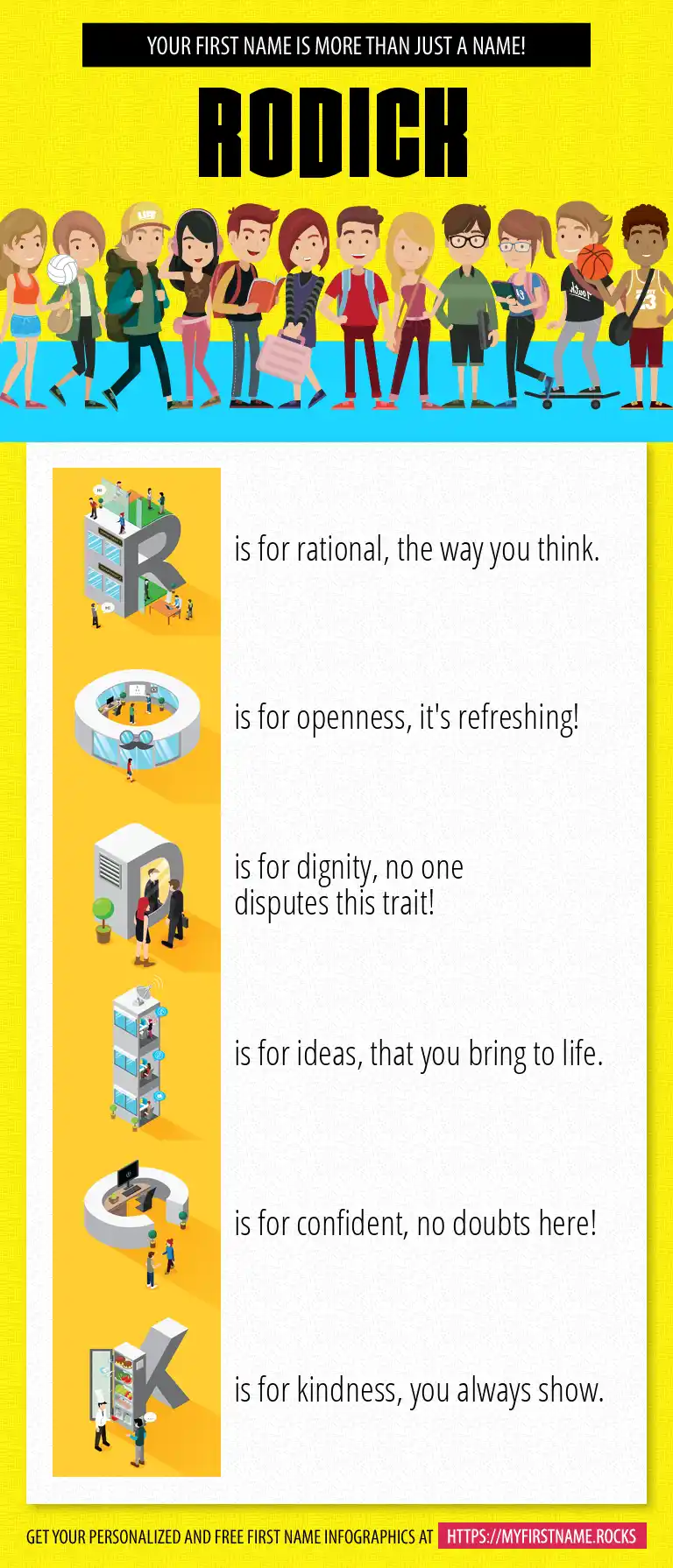 YOUR FIRST NAME IS MORE THAN JUST A NAME!

RODICK

R is for rational, the way you think.

O is for openness, it's refreshing!

D is for dignity, no one disputes this trait!

I is for ideas, that you bring to life.

C is for confident, no doubts here!

K is for kindness, you always show.

GET YOUR PERSONALIZED AND FREE FIRST NAME INFOGRAPHICS AT HTTPS://MYFIRSTNAME.ROCKS