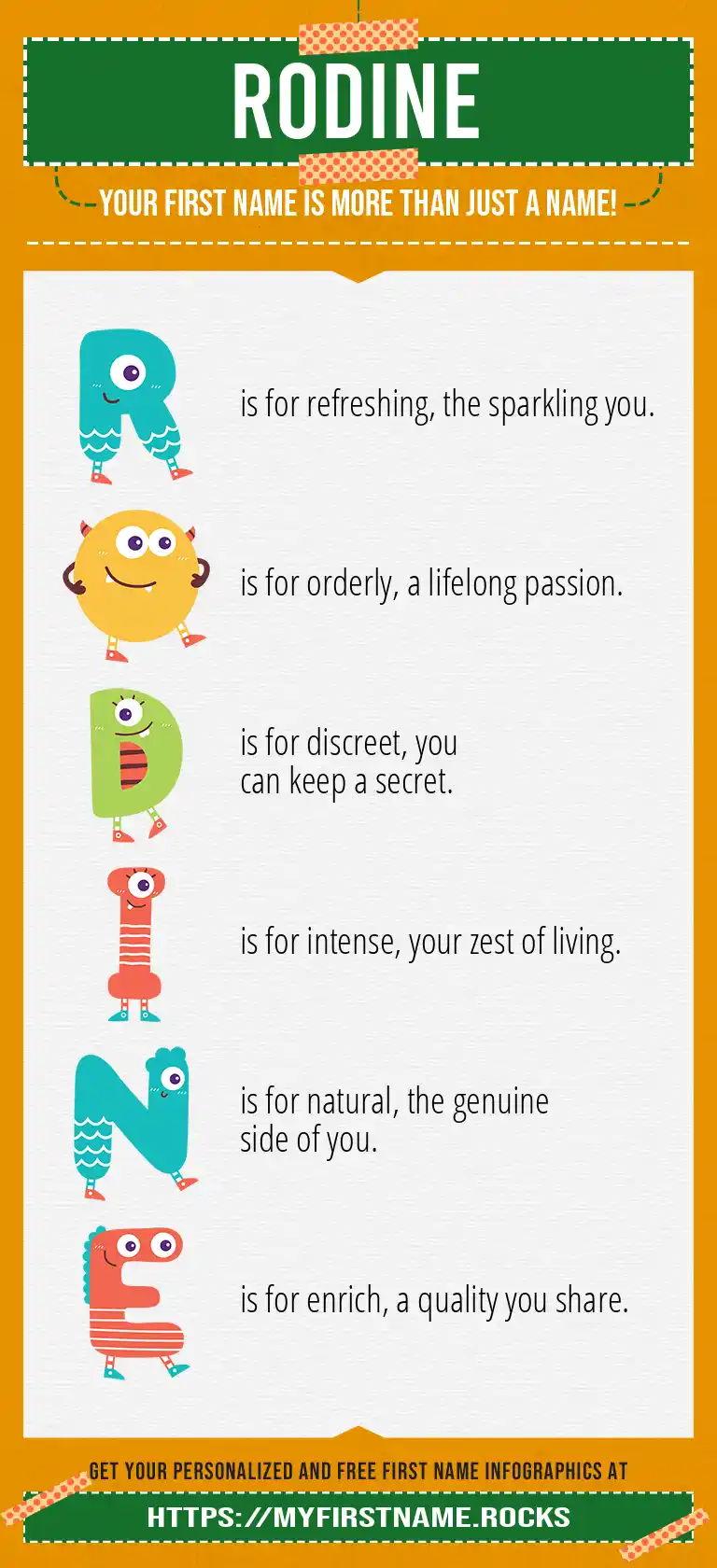 RODINE

YOUR FIRST NAME IS MORE THAN JUST A NAME!

R is for refreshing, the sparkling you.

O is for orderly, a lifelong passion.

D is for discreet, you can keep a secret.

I is for intense, your zest of living.

N is for natural, the genuine side of you.

E is for enrich, a quality you share.

GET YOUR PERSONALIZED AND FREE FIRST NAME INFOGRAPHICS AT

HTTPS://MYFIRSTNAME.ROCKS