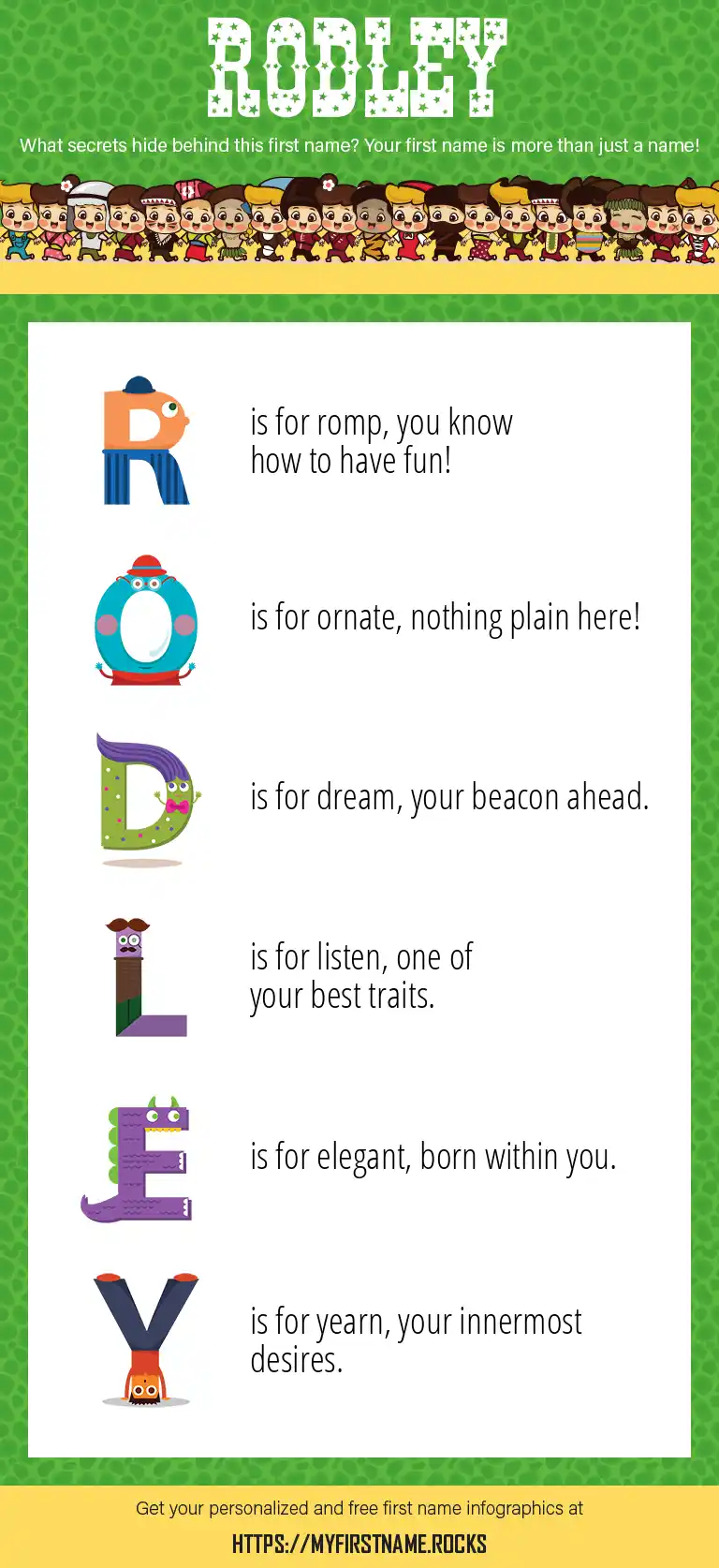 RODLEY

What secrets hide behind this first name? Your first name is more than just a name!

R is for romp, you know how to have fun!

O is for ornate, nothing plain here!

D is for dream, your beacon ahead.

L is for listen, one of your best traits.

E is for elegant, born within you.

Y is for yearn, your innermost desires.

Get your personalized and free first name infographics at

HTTPS://MYFIRSTNAME.ROCKS