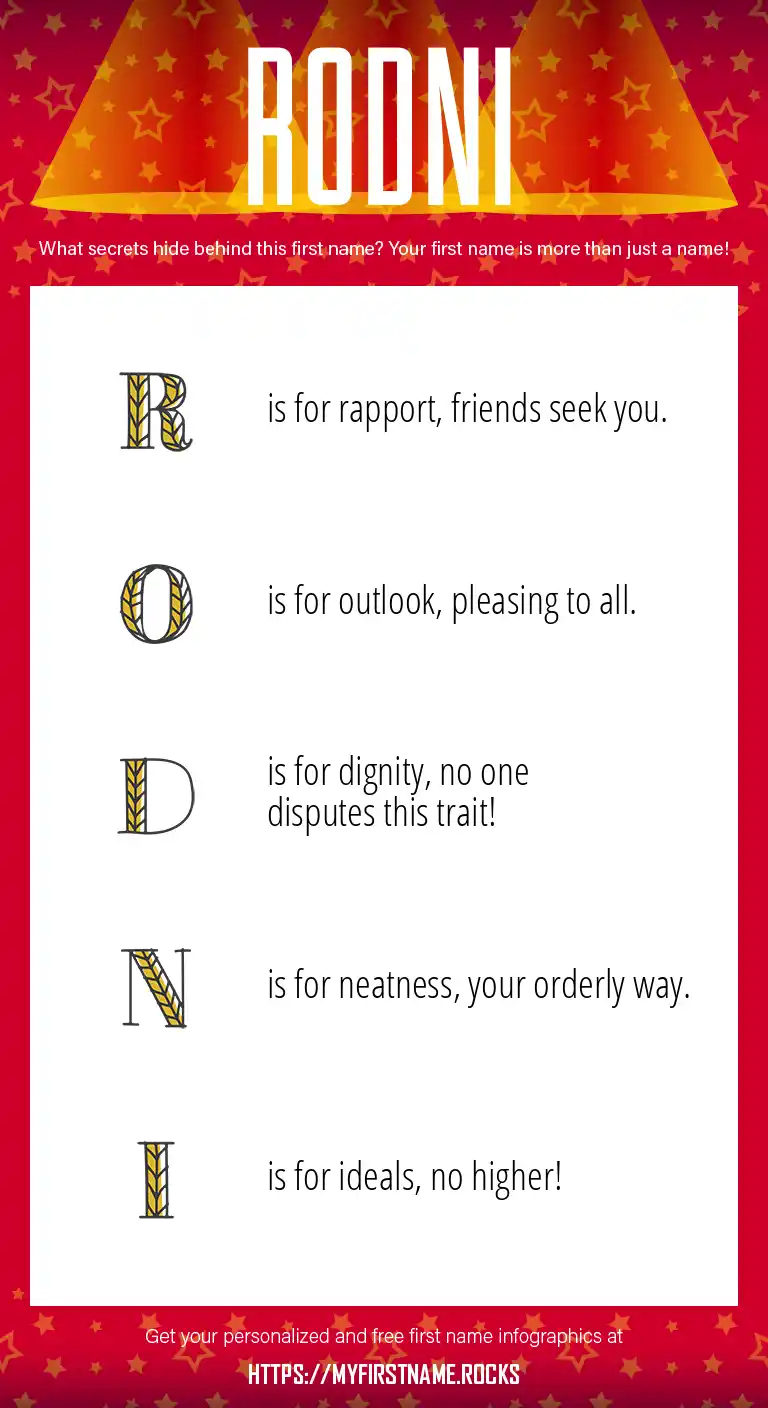 RODNI

What secrets hide behind this first name? Your first name is more than just a name!

R is for rapport, friends seek you.

O is for outlook, pleasing to all.

D is for dignity, no one disputes this trait!

N is for neatness, your orderly way.

I is for ideals, no higher!

Get your personalized and free first name infographics at

HTTPS://MYFIRSTNAME.ROCKS