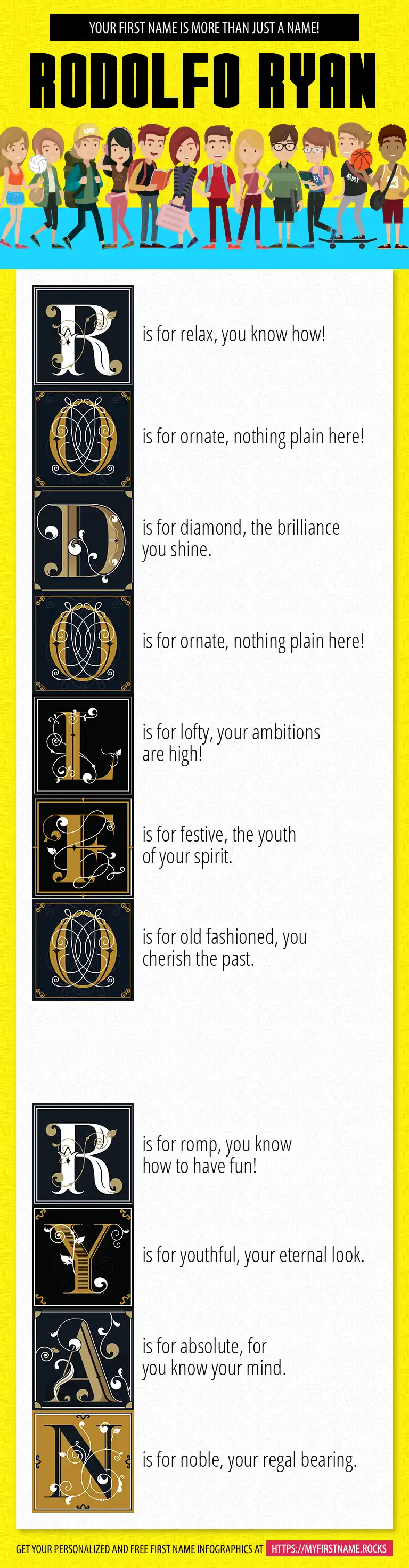 YOUR FIRST NAME IS MORE THAN JUST A NAME!

RODOLFO RYAN

R is for relax, you know how!

O is for ornate, nothing plain here!

D is for diamond, the brilliance you shine.

O is for ornate, nothing plain here!

L is for lofty, your ambitions are high!

F is for festive, the youth of your spirit.

O is for old fashioned, you cherish the past.

R is for romp, you know how to have fun!

Y is for youthful, your eternal look.

A is for absolute, for you know your mind.

N is for noble, your regal bearing.

GET YOUR PERSONALIZED AND FREE FIRST NAME INFOGRAPHICS AT HTTPS://MYFIRSTNAME.ROCKS