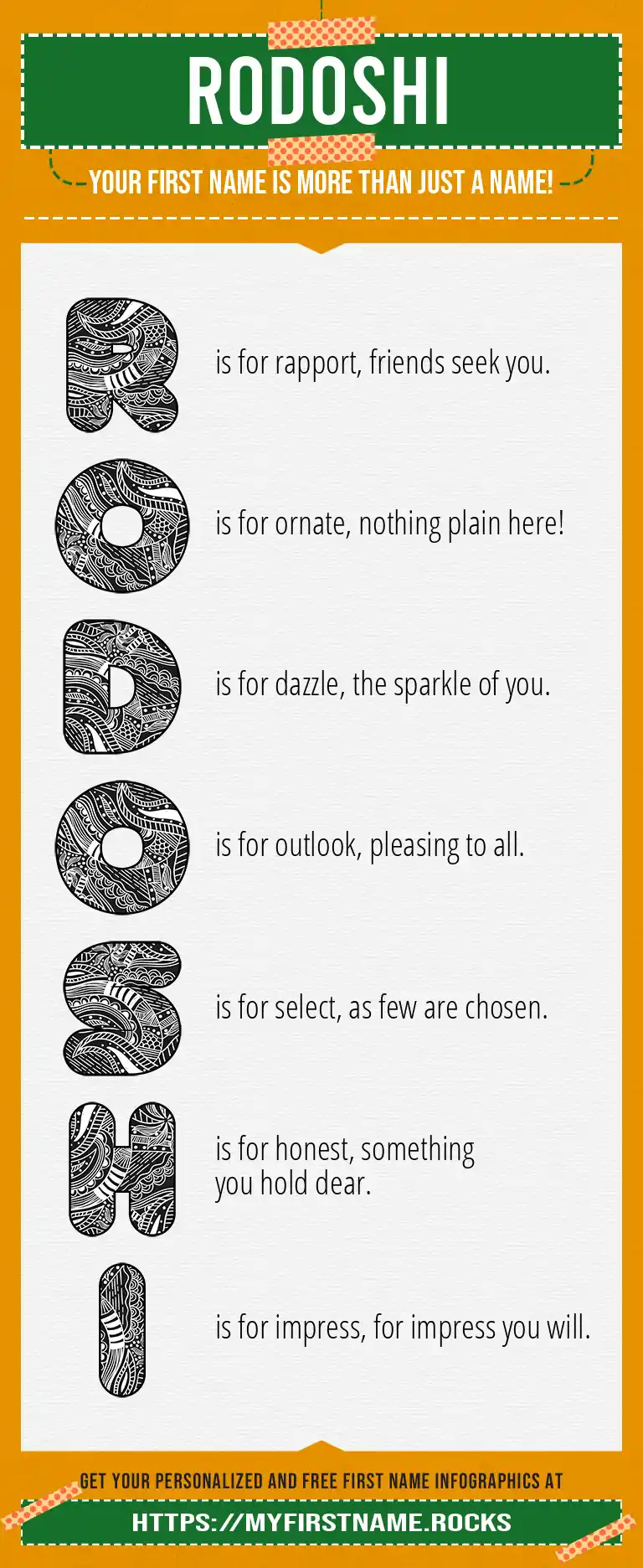 RODOSHI

YOUR FIRST NAME IS MORE THAN JUST A NAME!

R is for rapport, friends seek you.

O is for ornate, nothing plain here!

D is for dazzle, the sparkle of you.

O is for outlook, pleasing to all.

S is for select, as few are chosen.

H is for honest, something you hold dear.

I is for impress, for impress you will.

GET YOUR PERSONALIZED AND FREE FIRST NAME INFOGRAPHICS AT

HTTPS://MYFIRSTNAME.ROCKS