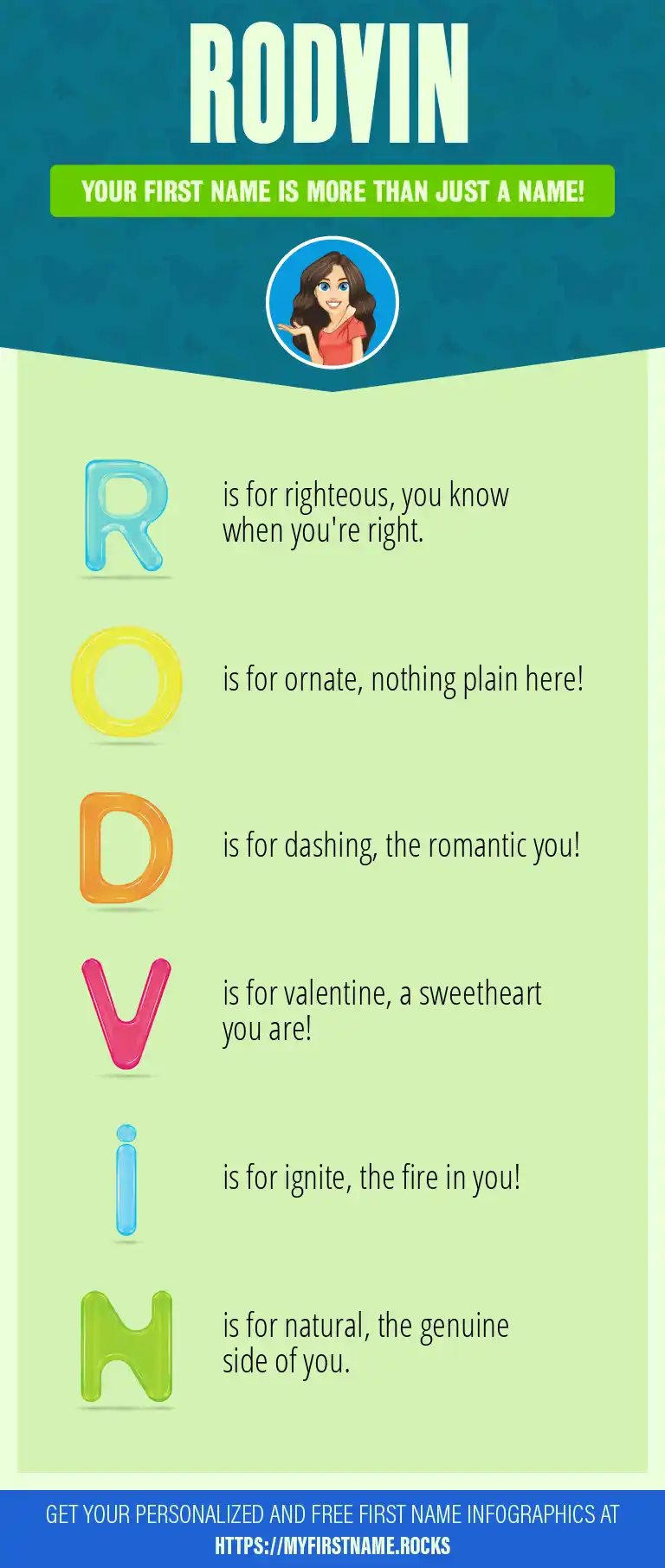 RODVIN

YOUR FIRST NAME IS MORE THAN JUST A NAME!

R is for righteous, you know when you're right.

O is for ornate, nothing plain here!

D is for dashing, the romantic you!

V is for valentine, a sweetheart you are!

i is for ignite, the fire in you!

N is for natural, the genuine side of you.

GET YOUR PERSONALIZED AND FREE FIRST NAME INFOGRAPHICS AT HTTPS://MYFIRSTNAME.ROCKS