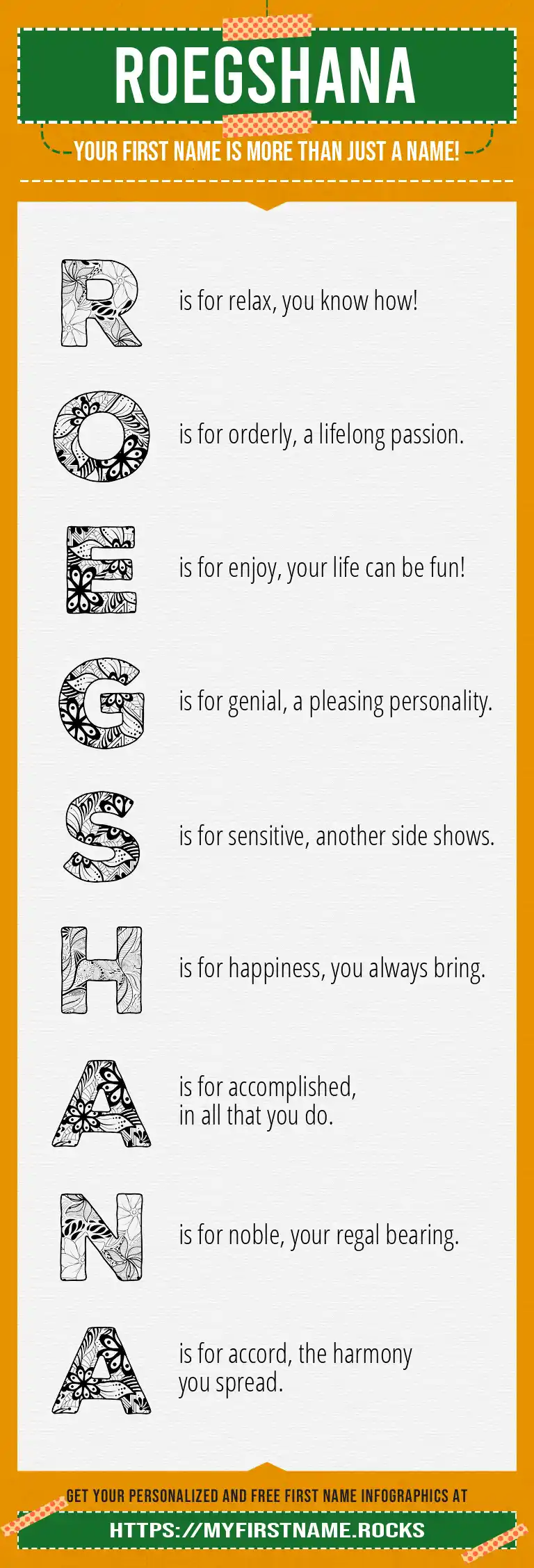 ROEGSHANA

YOUR FIRST NAME IS MORE THAN JUST A NAME!

R is for relax, you know how!

O is for orderly, a lifelong passion.

E is for enjoy, your life can be fun!

G is for genial, a pleasing personality.

S is for sensitive, another side shows.

H is for happiness, you always bring.

A is for accomplished, in all that you do.

N is for noble, your regal bearing.

A is for accord, the harmony you spread.

GET YOUR PERSONALIZED AND FREE FIRST NAME INFOGRAPHICS AT

HTTPS://MYFIRSTNAME.ROCKS