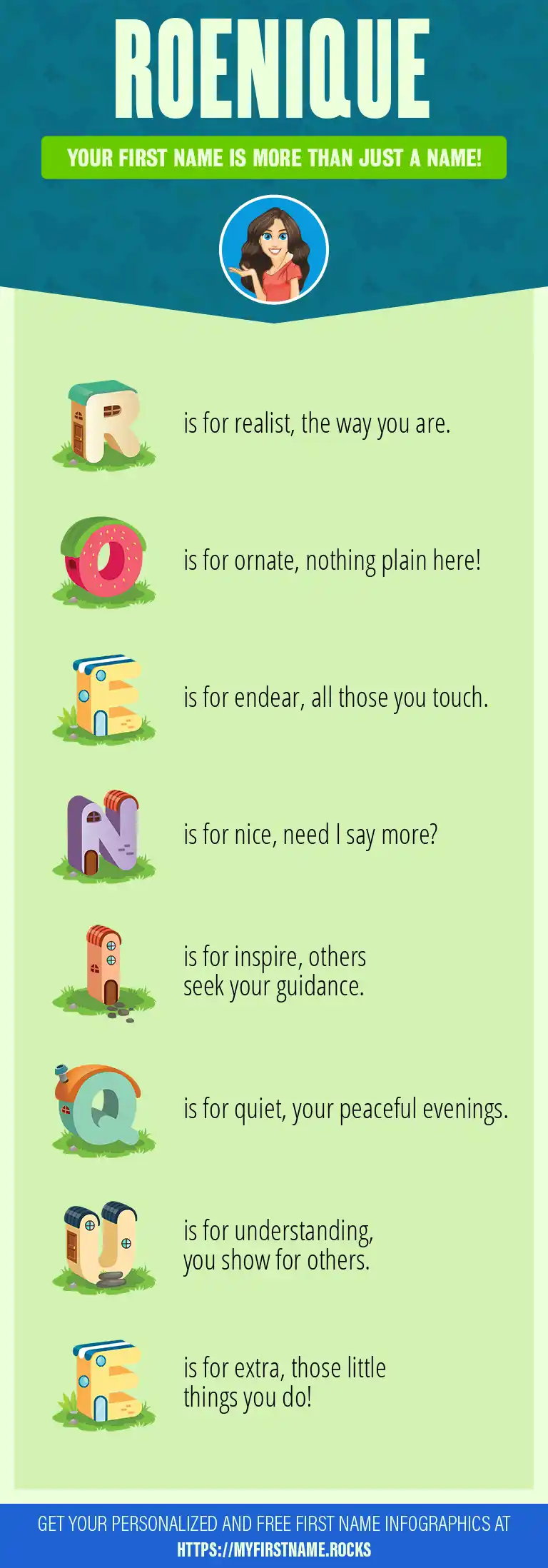 ROENIQUE

YOUR FIRST NAME IS MORE THAN JUST A NAME!

R is for realist, the way you are.

O is for ornate, nothing plain here!

E is for endear, all those you touch.

N is for nice, need I say more?

I is for inspire, others seek your guidance.

Q is for quiet, your peaceful evenings.

U is for understanding, you show for others.

E is for extra, those little things you do!

GET YOUR PERSONALIZED AND FREE FIRST NAME INFOGRAPHICS AT HTTPS://MYFIRSTNAME.ROCKS