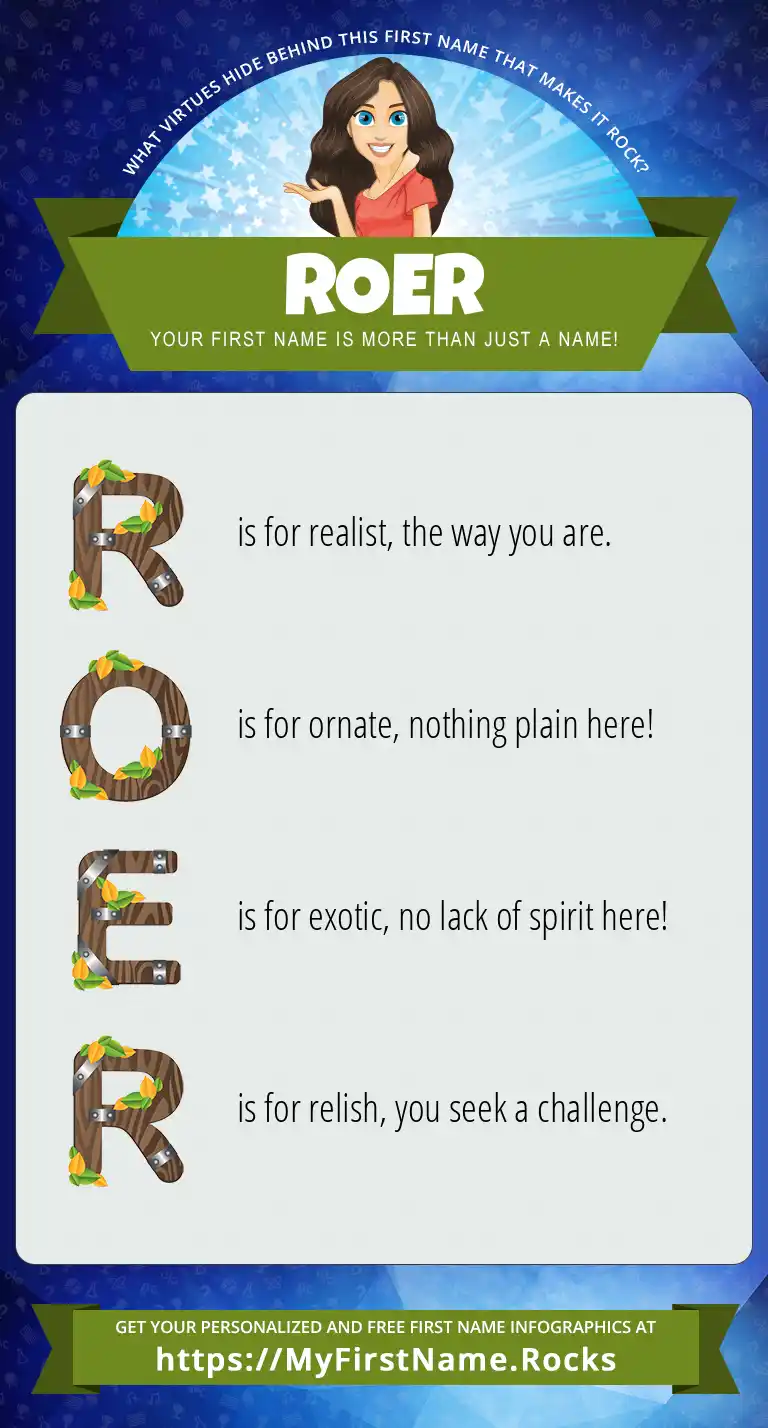 WHAT VIRTUES HIDE BEHIND THIS FIRST NAME THAT MAKES IT ROCK?

ROER

YOUR FIRST NAME IS MORE THAN JUST A NAME!

R is for realist, the way you are.

O is for ornate, nothing plain here!

E is for exotic, no lack of spirit here!

R is for relish, you seek a challenge.

GET YOUR PERSONALIZED AND FREE FIRST NAME INFOGRAPHICS AT
https://MyFirstName.Rocks