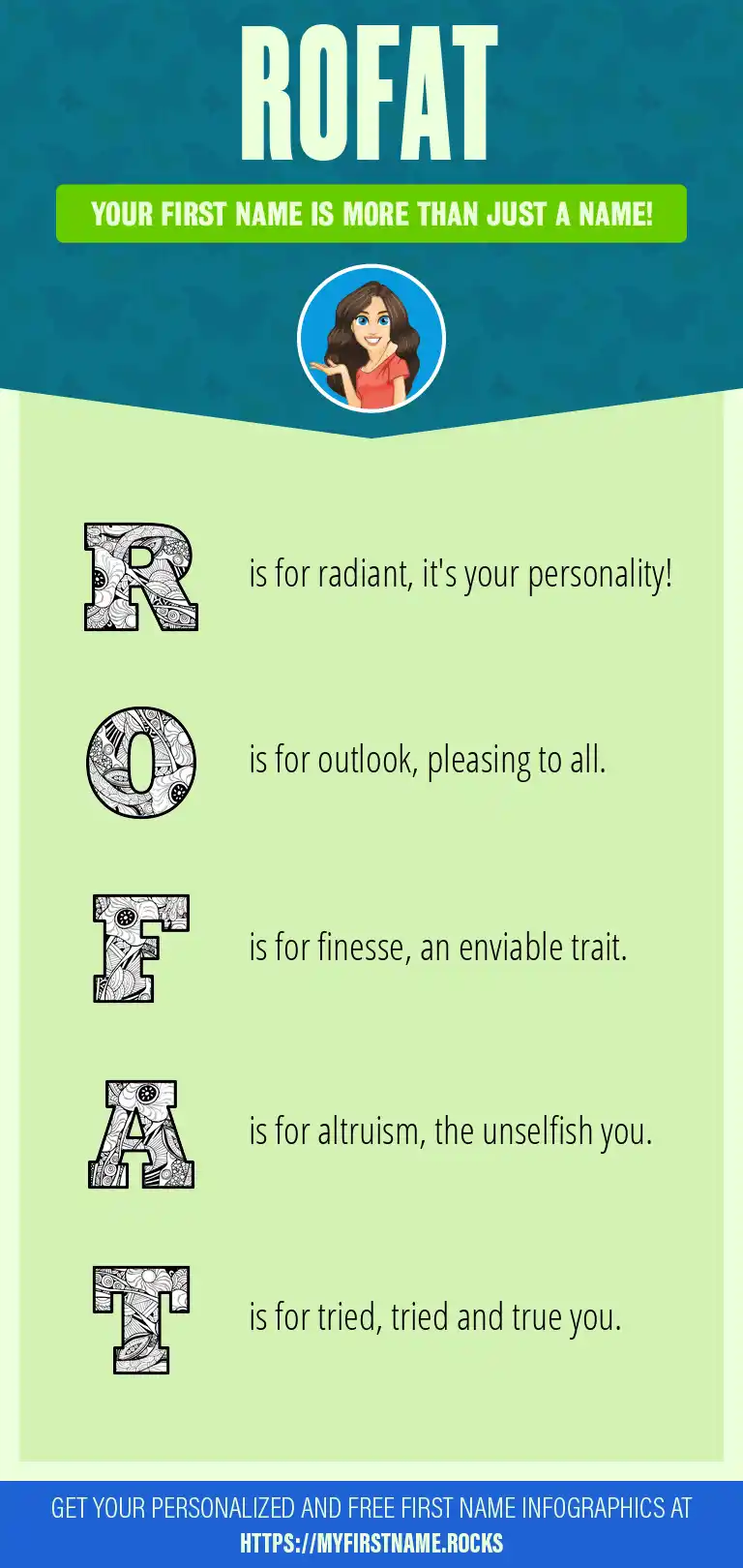 ROFAT

YOUR FIRST NAME IS MORE THAN JUST A NAME!

R is for radiant, it's your personality!

O is for outlook, pleasing to all.

F is for finesse, an enviable trait.

A is for altruism, the unselfish you.

T is for tried, tried and true you.

GET YOUR PERSONALIZED AND FREE FIRST NAME INFOGRAPHICS AT HTTPS://MYFIRSTNAME.ROCKS