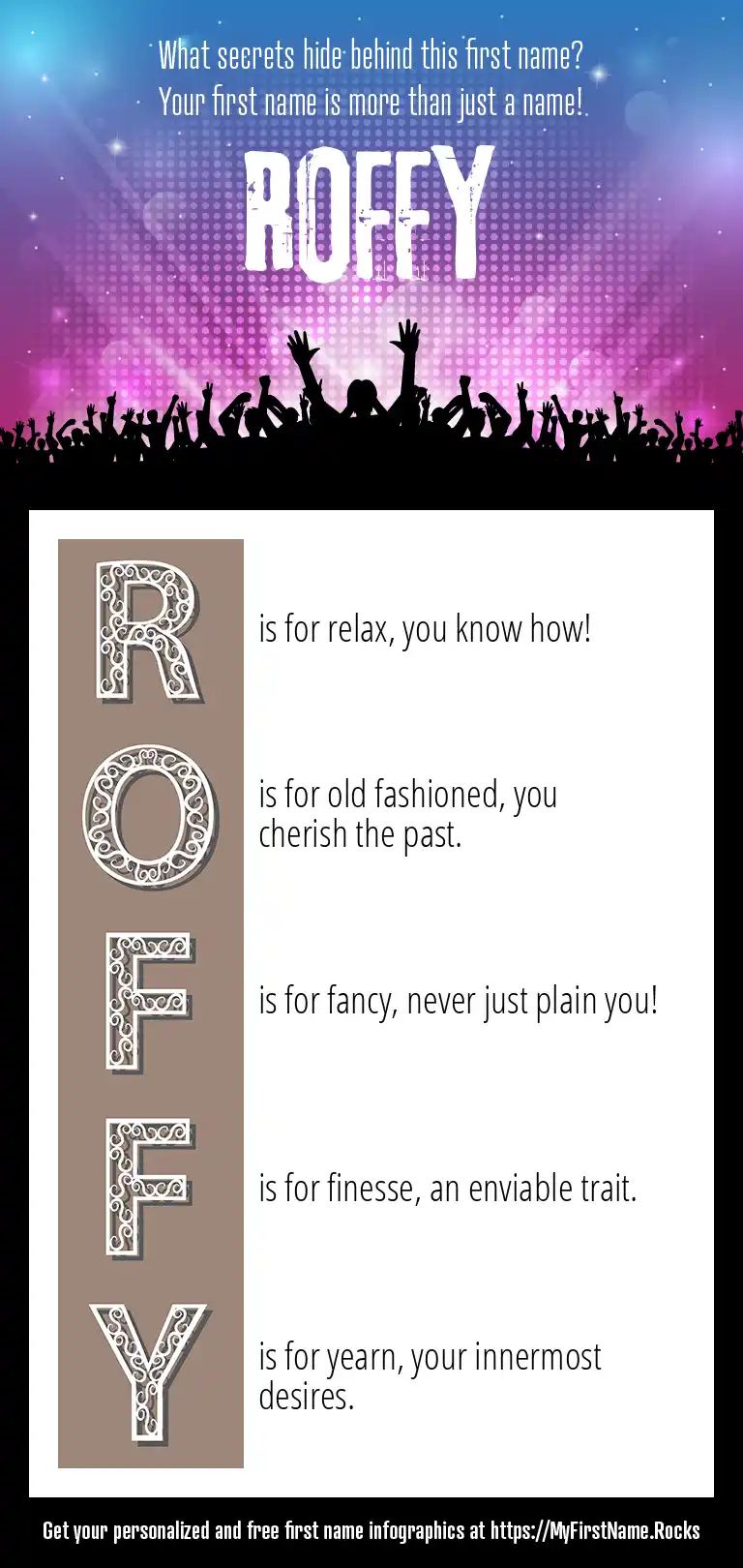 What secrets hide behind this first name?
Your first name is more than just a name!

ROFFY

R is for relax, you know how!

O is for old fashioned, you cherish the past.

F is for fancy, never just plain you!

F is for finesse, an enviable trait.

Y is for yearn, your innermost desires.

Get your personalized and free first name infographics at https://MyFirstName.Rocks