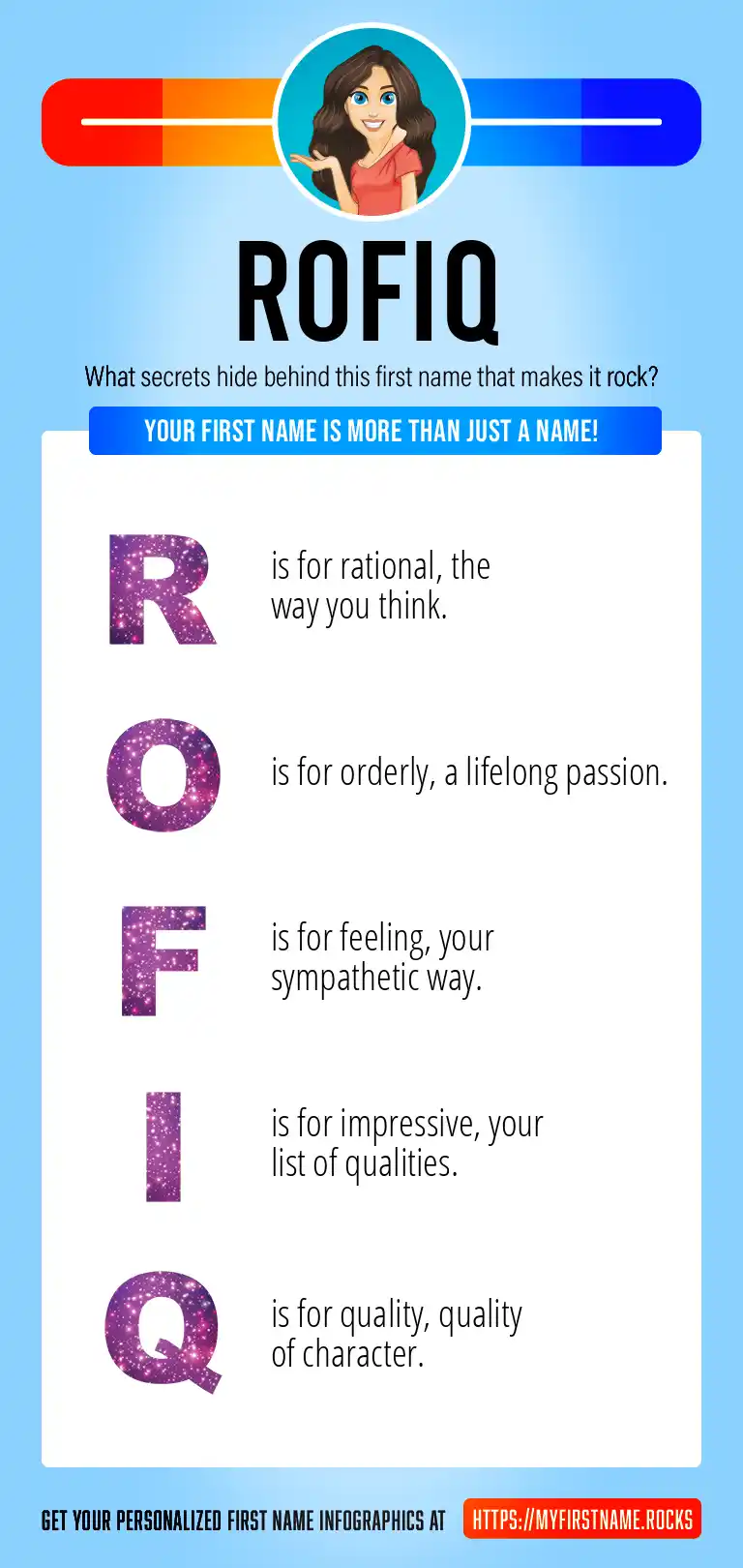 ROFIQ

What secrets hide behind this first name that makes it rock?

YOUR FIRST NAME IS MORE THAN JUST A NAME!

R is for rational, the way you think.

O is for orderly, a lifelong passion.

F is for feeling, your sympathetic way.

I is for impressive, your list of qualities.

Q is for quality, quality of character.

GET YOUR PERSONALIZED FIRST NAME INFOGRAPHICS AT HTTPS://MYFIRSTNAME.ROCKS