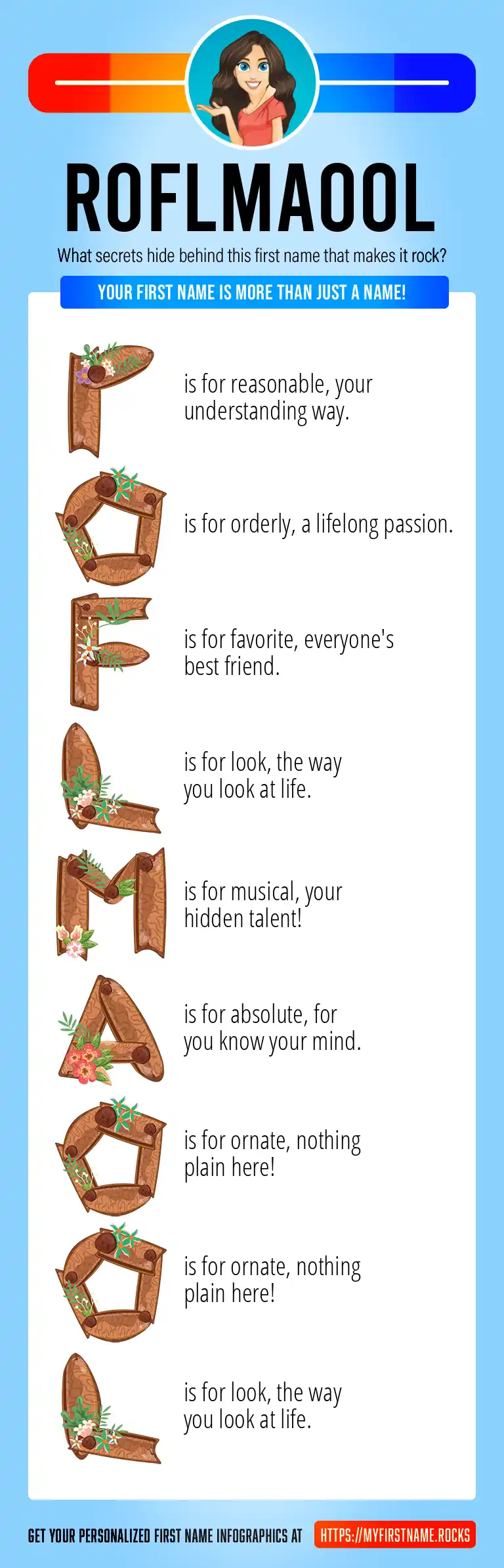 ROFLMAOOL

What secrets hide behind this first name that makes it rock?

YOUR FIRST NAME IS MORE THAN JUST A NAME!

R is for reasonable, your understanding way.

O is for orderly, a lifelong passion.

F is for favorite, everyone's best friend.

L is for look, the way you look at life.

M is for musical, your hidden talent!

A is for absolute, for you know your mind.

O is for ornate, nothing plain here!

O is for ornate, nothing plain here!

L is for look, the way you look at life.

GET YOUR PERSONALIZED FIRST NAME INFOGRAPHICS AT HTTPS://MYFIRSTNAME.ROCKS