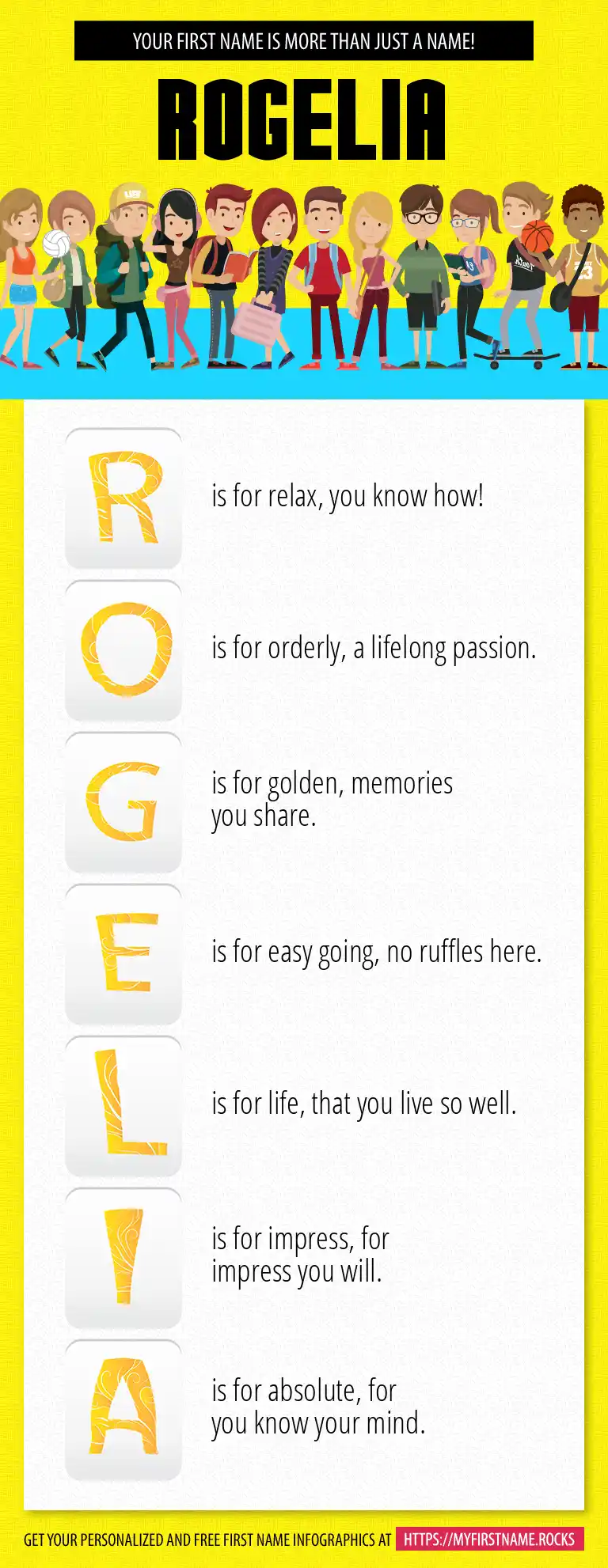 YOUR FIRST NAME IS MORE THAN JUST A NAME!

ROGELIA

R is for relax, you know how!

O is for orderly, a lifelong passion.

G is for golden, memories you share.

E is for easy going, no ruffles here.

L is for life, that you live so well.

I is for impress, for impress you will.

A is for absolute, for you know your mind.

GET YOUR PERSONALIZED AND FREE FIRST NAME INFOGRAPHICS AT HTTPS://MYFIRSTNAME.ROCKS