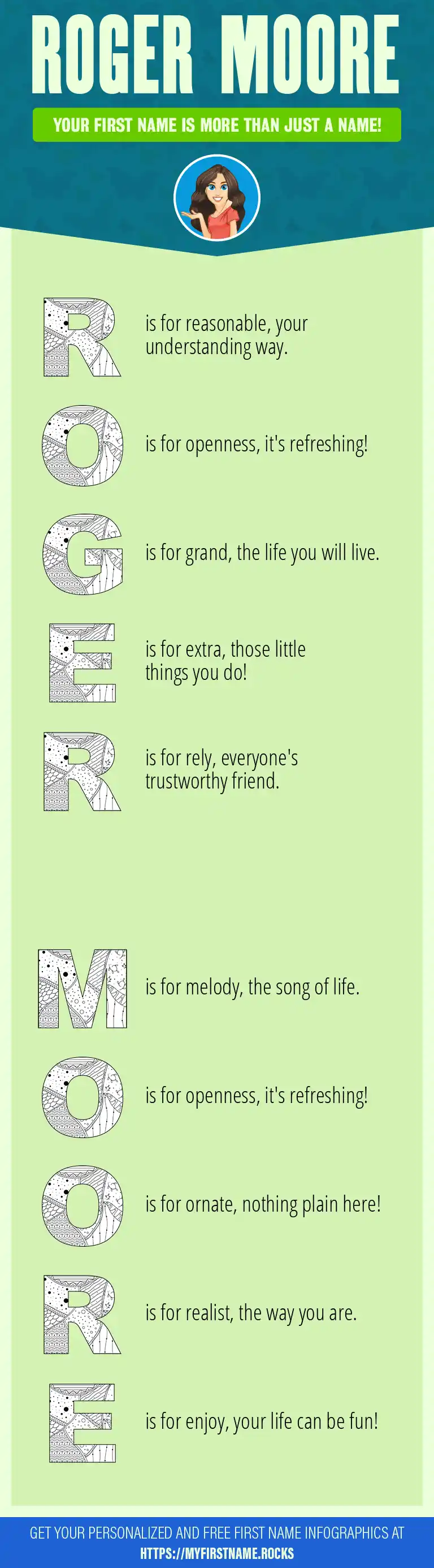 ROGER MOORE

YOUR FIRST NAME IS MORE THAN JUST A NAME!

R is for reasonable, your understanding way.

O is for openness, it's refreshing!

G is for grand, the life you will live.

E is for extra, those little things you do!

R is for rely, everyone's trustworthy friend.

M is for melody, the song of life.

O is for openness, it's refreshing!

O is for ornate, nothing plain here!

R is for realist, the way you are.

E is for enjoy, your life can be fun!

GET YOUR PERSONALIZED AND FREE FIRST NAME INFOGRAPHICS AT HTTPS://MYFIRSTNAME.ROCKS