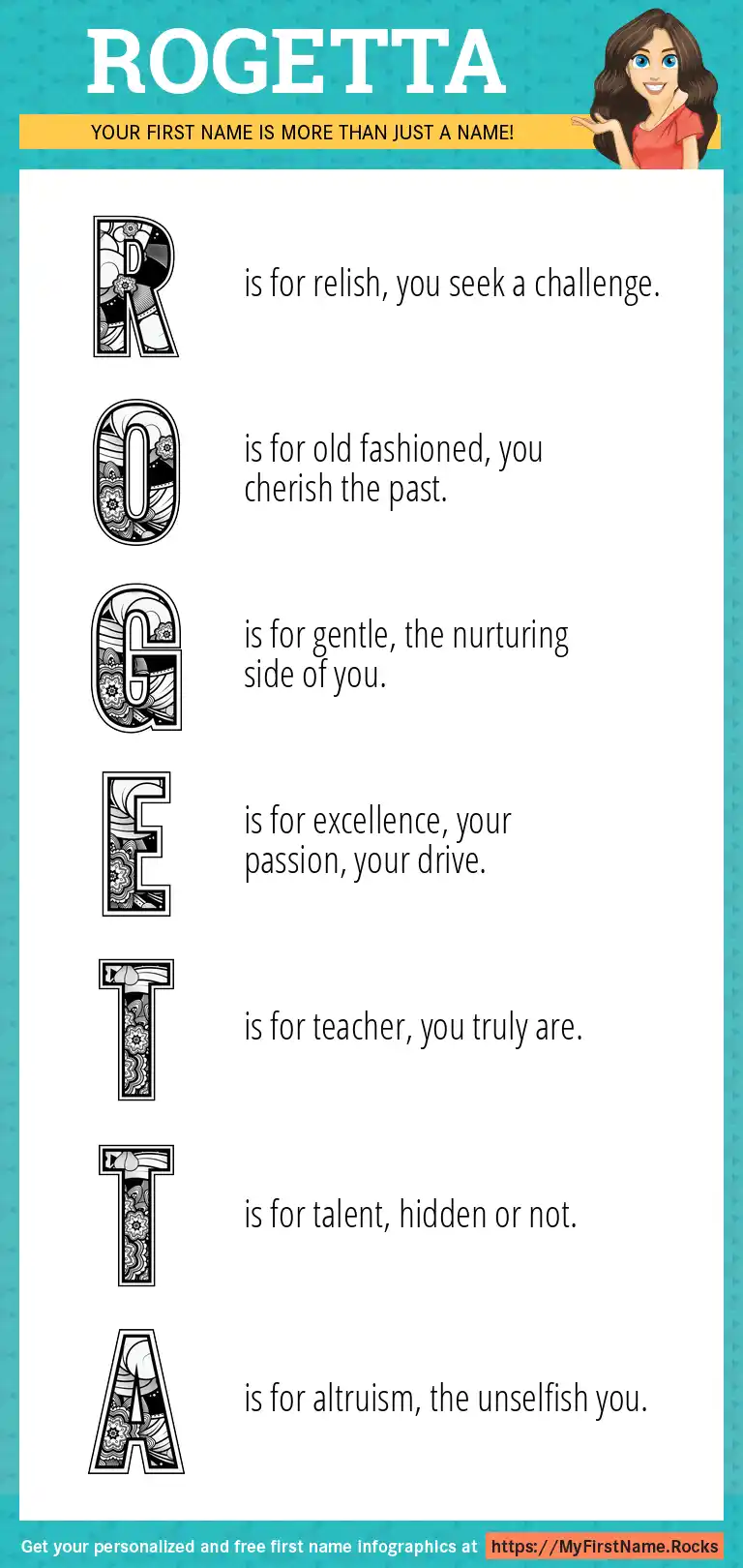 ROGETTA

YOUR FIRST NAME IS MORE THAN JUST A NAME!

R is for relish, you seek a challenge.

O is for old fashioned, you cherish the past.

G is for gentle, the nurturing side of you.

E is for excellence, your passion, your drive.

T is for teacher, you truly are.

T is for talent, hidden or not.

A is for altruism, the unselfish you.

Get your personalized and free first name infographics at https://MyFirstName.Rocks