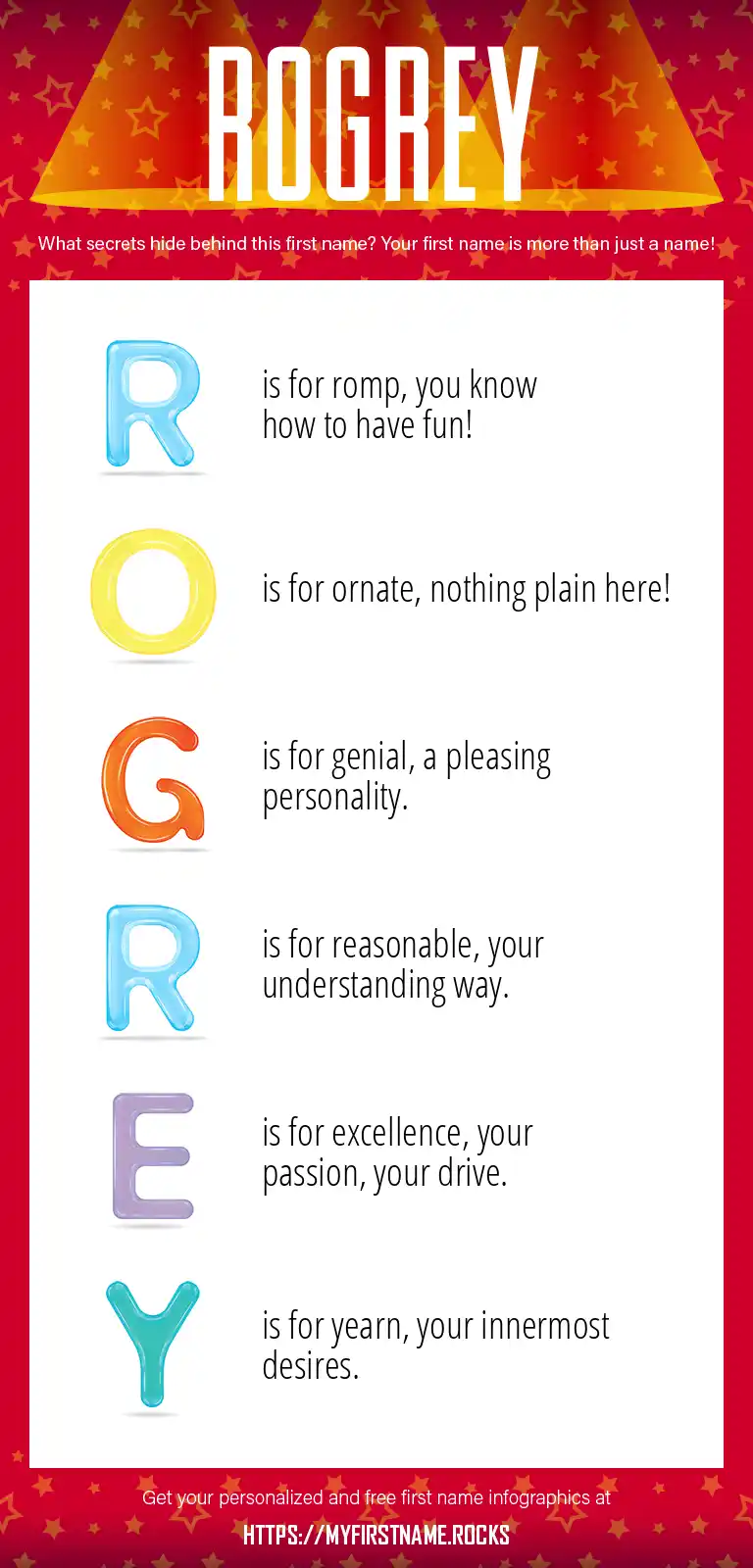 ROGREY

What secrets hide behind this first name? Your first name is more than just a name!

R is for romp, you know how to have fun!

O is for ornate, nothing plain here!

G is for genial, a pleasing personality.

R is for reasonable, your understanding way.

E is for excellence, your passion, your drive.

Y is for yearn, your innermost desires.

Get your personalized and free first name infographics at

HTTPS://MYFIRSTNAME.ROCKS