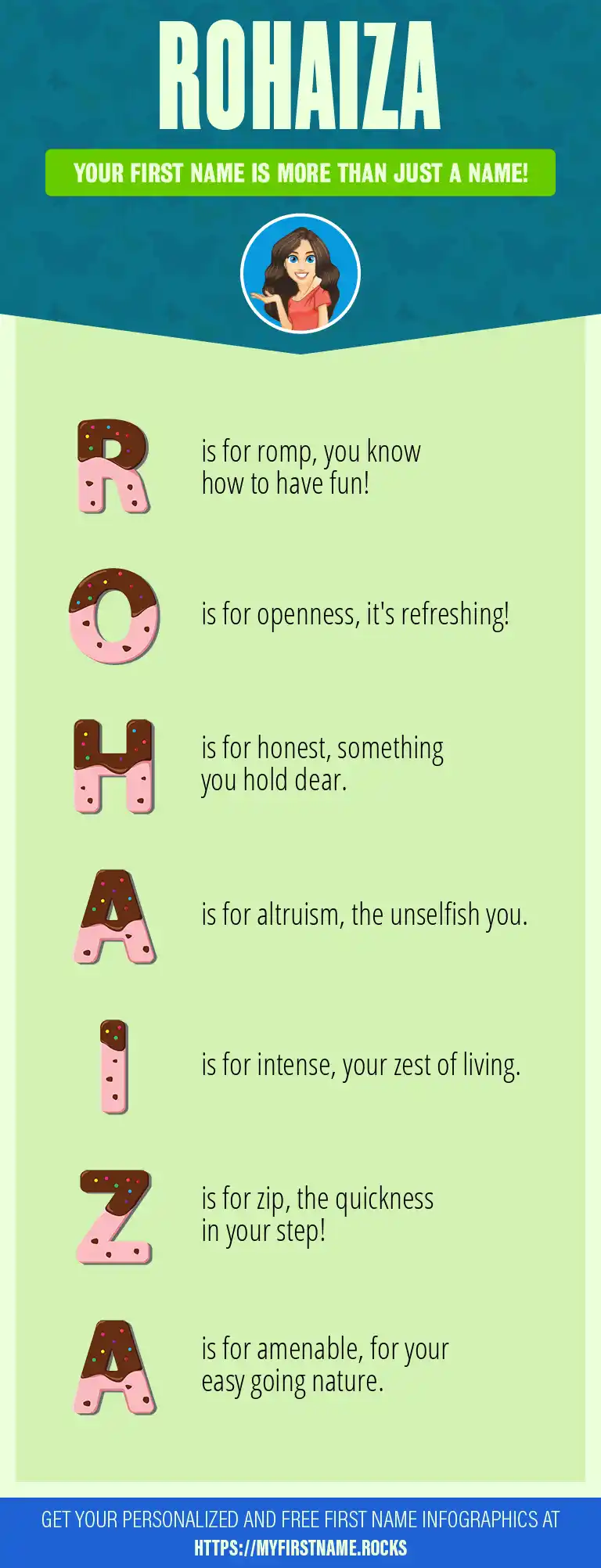 ROHAIZA

YOUR FIRST NAME IS MORE THAN JUST A NAME!

R is for romp, you know how to have fun!

O is for openness, it's refreshing!

H is for honest, something you hold dear.

A is for altruism, the unselfish you.

I is for intense, your zest of living.

Z is for zip, the quickness in your step!

A is for amenable, for your easy going nature.

GET YOUR PERSONALIZED AND FREE FIRST NAME INFOGRAPHICS AT HTTPS://MYFIRSTNAME.ROCKS