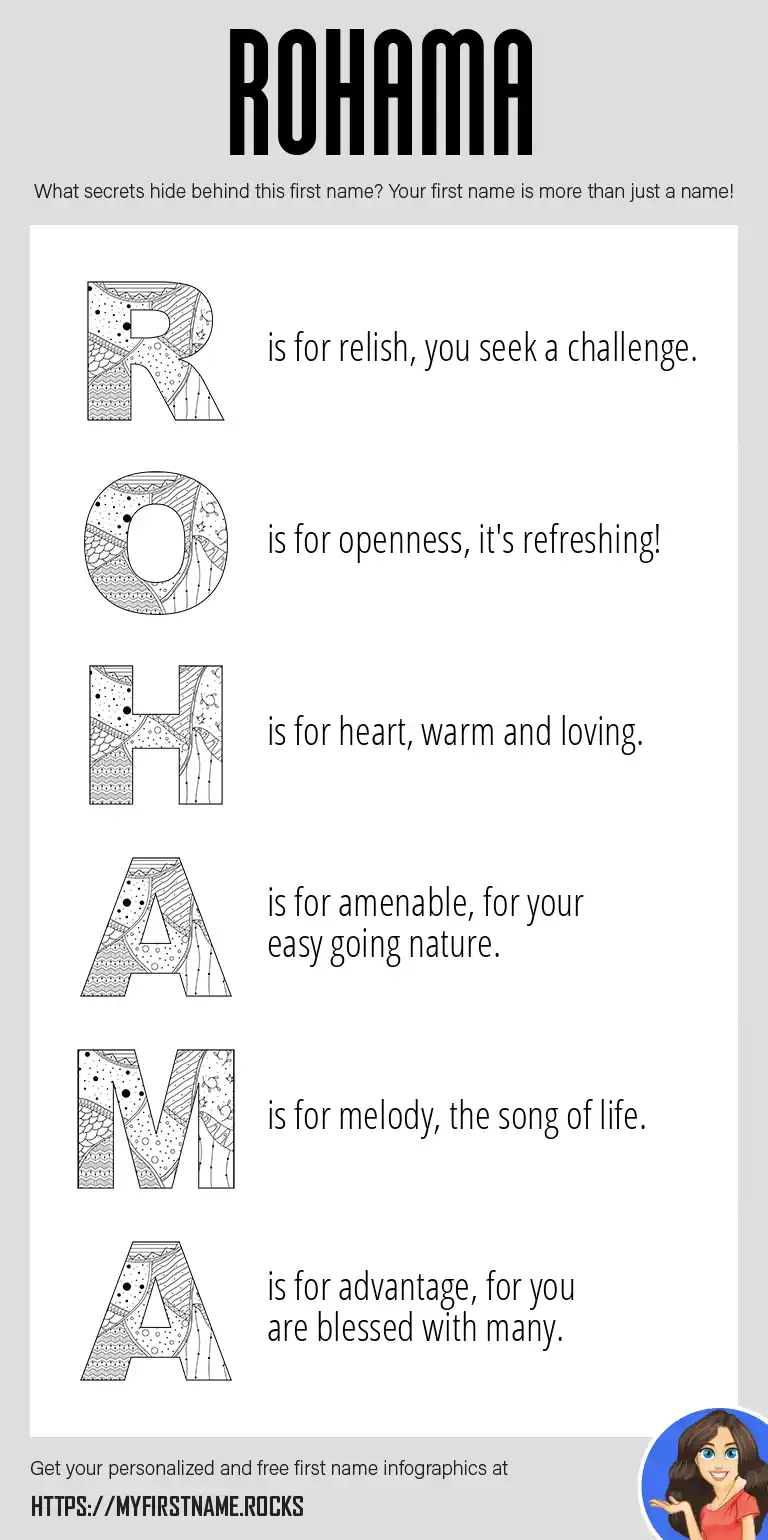 ROHAMA

What secrets hide behind this first name? Your first name is more than just a name!

R is for relish, you seek a challenge.

O is for openness, it's refreshing!

H is for heart, warm and loving.

A is for amenable, for your easy going nature.

M is for melody, the song of life.

A is for advantage, for you are blessed with many.

Get your personalized and free first name infographics at

HTTPS://MYFIRSTNAME.ROCKS