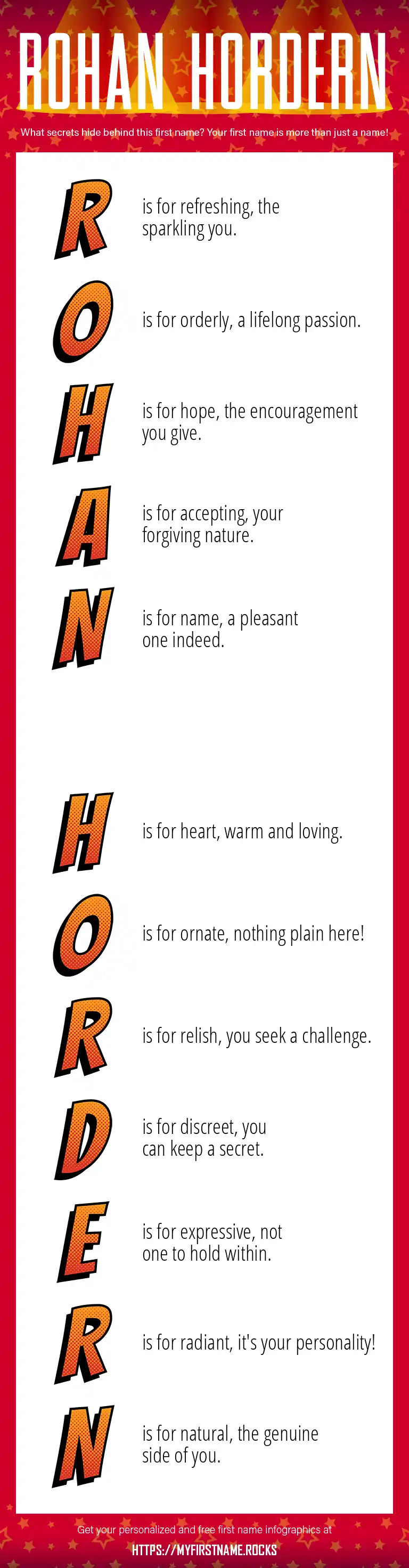 ROHAN HORDERN

What secrets hide behind this first name? Your first name is more than just a name!

R is for refreshing, the sparkling you.

O is for orderly, a lifelong passion.

H is for hope, the encouragement you give.

A is for accepting, your forgiving nature.

N is for name, a pleasant one indeed.

H is for heart, warm and loving.

O is for ornate, nothing plain here!

R is for relish, you seek a challenge.

D is for discreet, you can keep a secret.

E is for expressive, not one to hold within.

R is for radiant, it's your personality!

N is for natural, the genuine side of you.

Get your personalized and free first name infographics at

HTTPS://MYFIRSTNAME.ROCKS