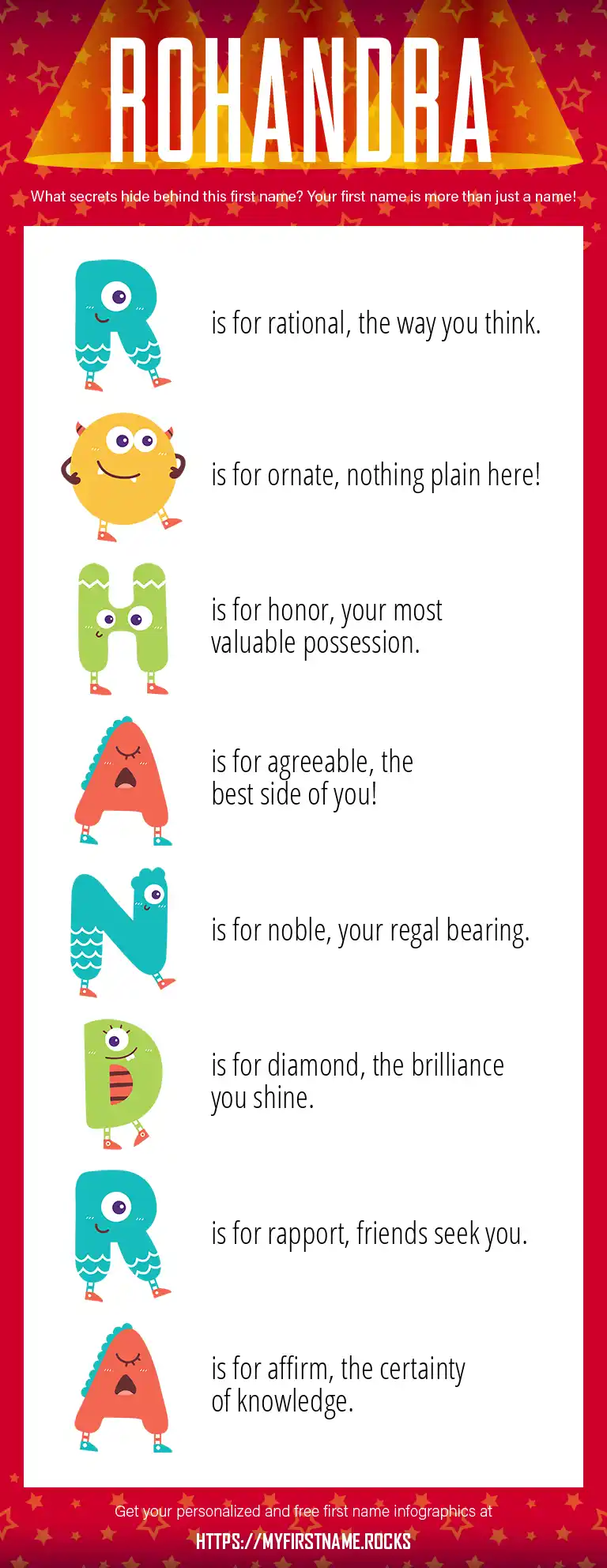 ROHANDRA

What secrets hide behind this first name? Your first name is more than just a name!

R is for rational, the way you think.

O is for ornate, nothing plain here!

H is for honor, your most valuable possession.

A is for agreeable, the best side of you!

N is for noble, your regal bearing.

D is for diamond, the brilliance you shine.

R is for rapport, friends seek you.

A is for affirm, the certainty of knowledge.

Get your personalized and free first name infographics at

HTTPS://MYFIRSTNAME.ROCKS