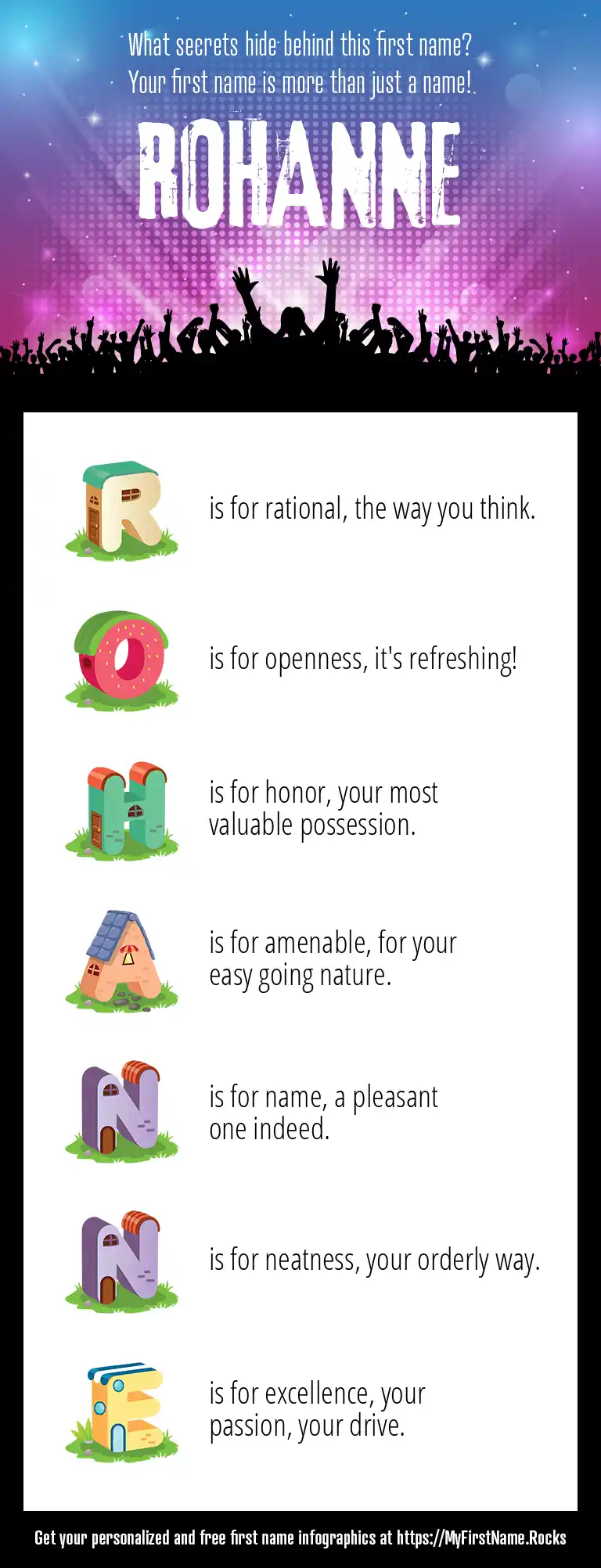 What secrets hide behind this first name?
Your first name is more than just a name!

ROHANNE

R is for rational, the way you think.

O is for openness, it's refreshing!

H is for honor, your most valuable possession.

A is for amenable, for your easy going nature.

N is for name, a pleasant one indeed.

N is for neatness, your orderly way.

E is for excellence, your passion, your drive.

Get your personalized and free first name infographics at https://MyFirstName.Rocks