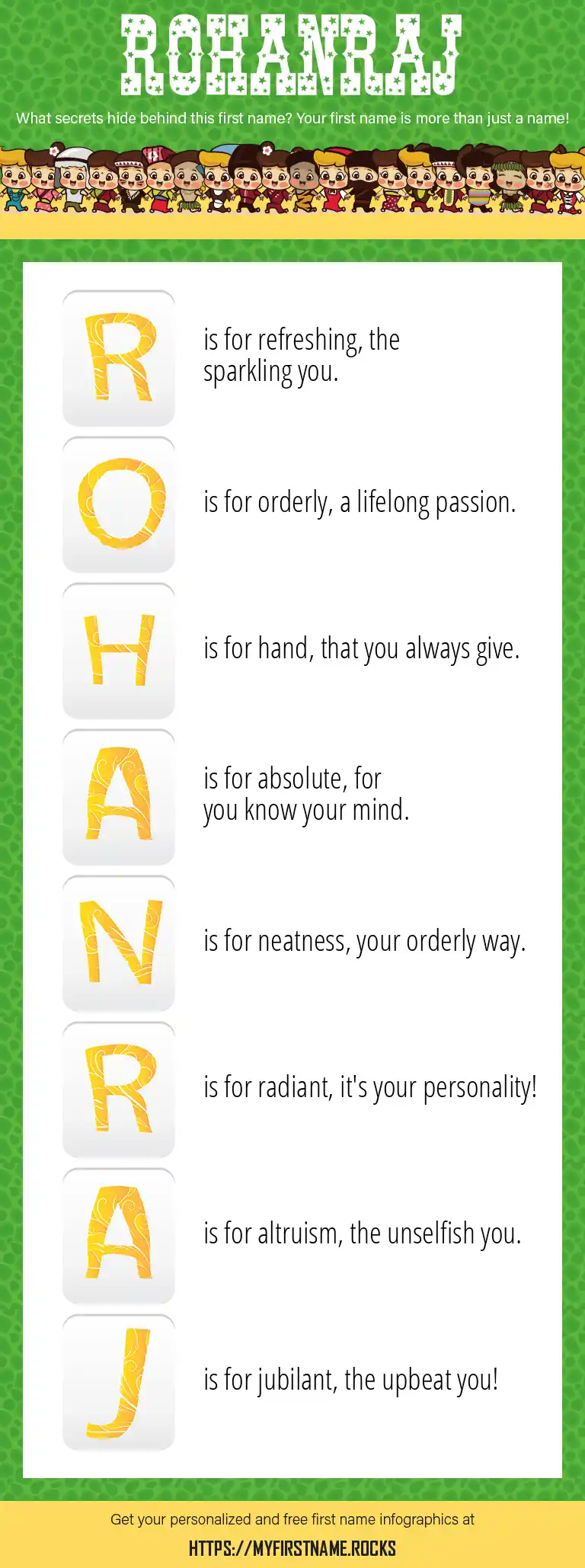 ROHANRAJ

What secrets hide behind this first name? Your first name is more than just a name!

R is for refreshing, the sparkling you.

O is for orderly, a lifelong passion.

H is for hand, that you always give.

A is for absolute, for you know your mind.

N is for neatness, your orderly way.

R is for radiant, it's your personality!

A is for altruism, the unselfish you.

J is for jubilant, the upbeat you!

Get your personalized and free first name infographics at

HTTPS://MYFIRSTNAME.ROCKS