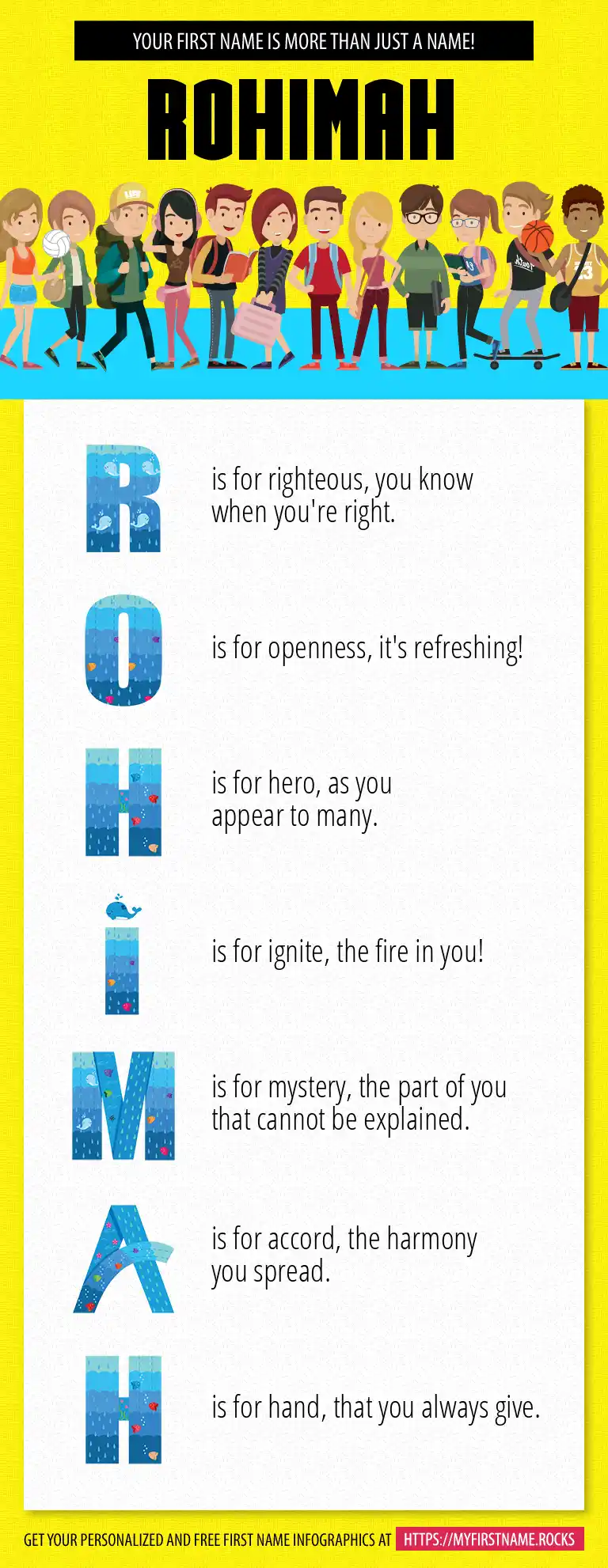 YOUR FIRST NAME IS MORE THAN JUST A NAME!

ROHIMAH

R is for righteous, you know when you're right.

O is for openness, it's refreshing!

H is for hero, as you appear to many.

I is for ignite, the fire in you!

M is for mystery, the part of you that cannot be explained.

A is for accord, the harmony you spread.

H is for hand, that you always give.

GET YOUR PERSONALIZED AND FREE FIRST NAME INFOGRAPHICS AT HTTPS://MYFIRSTNAME.ROCKS