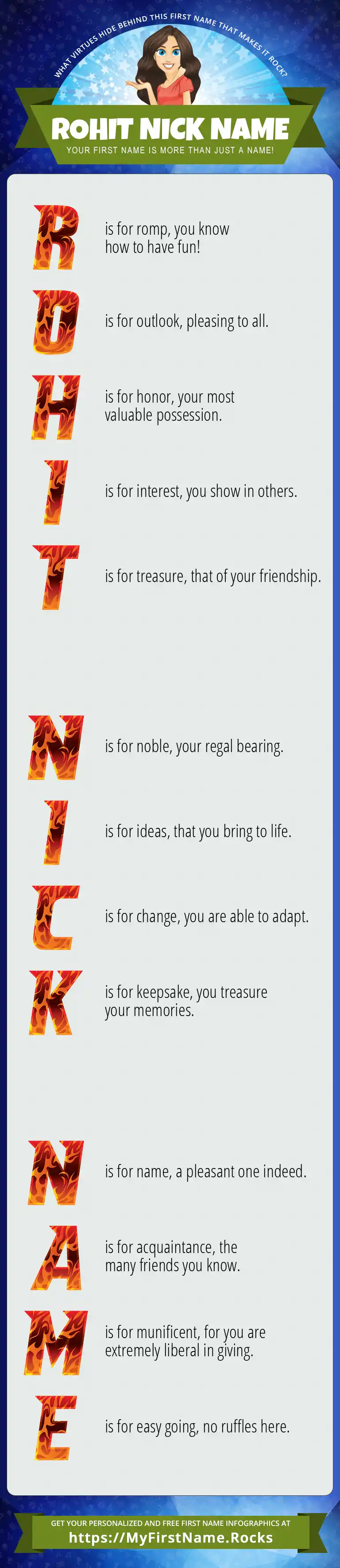 WHAT VIRTUES HIDE BEHIND THIS FIRST NAME THAT MAKES IT ROCK?

ROHIT NICK NAME

YOUR FIRST NAME IS MORE THAN JUST A NAME!

R is for romp, you know how to have fun!

O is for outlook, pleasing to all.

H is for honor, your most valuable possession.

I is for interest, you show in others.

T is for treasure, that of your friendship.

N is for noble, your regal bearing.

I is for ideas, that you bring to life.

C is for change, you are able to adapt.

K is for keepsake, you treasure your memories.

N is for name, a pleasant one indeed.

A is for acquaintance, the many friends you know.

M is for munificent, for you are extremely liberal in giving.

E is for easy going, no ruffles here.

GET YOUR PERSONALIZED AND FREE FIRST NAME INFOGRAPHICS AT
https://MyFirstName.Rocks