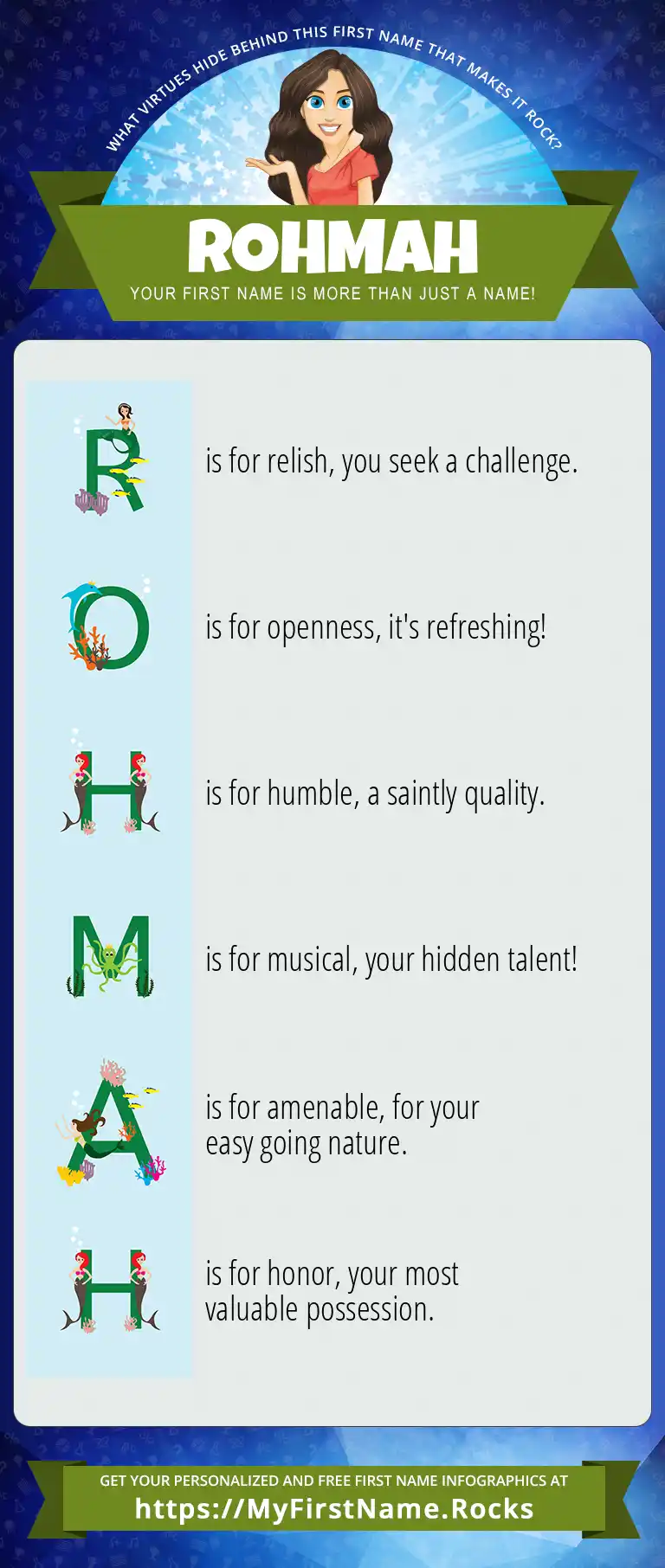 WHAT VIRTUES HIDE BEHIND THIS FIRST NAME THAT MAKES IT ROCK?

ROHMAH

YOUR FIRST NAME IS MORE THAN JUST A NAME!

R is for relish, you seek a challenge.

O is for openness, it's refreshing!

H is for humble, a saintly quality.

M is for musical, your hidden talent!

A is for amenable, for your easy going nature.

H is for honor, your most valuable possession.

GET YOUR PERSONALIZED AND FREE FIRST NAME INFOGRAPHICS AT

https://MyFirstName.Rocks