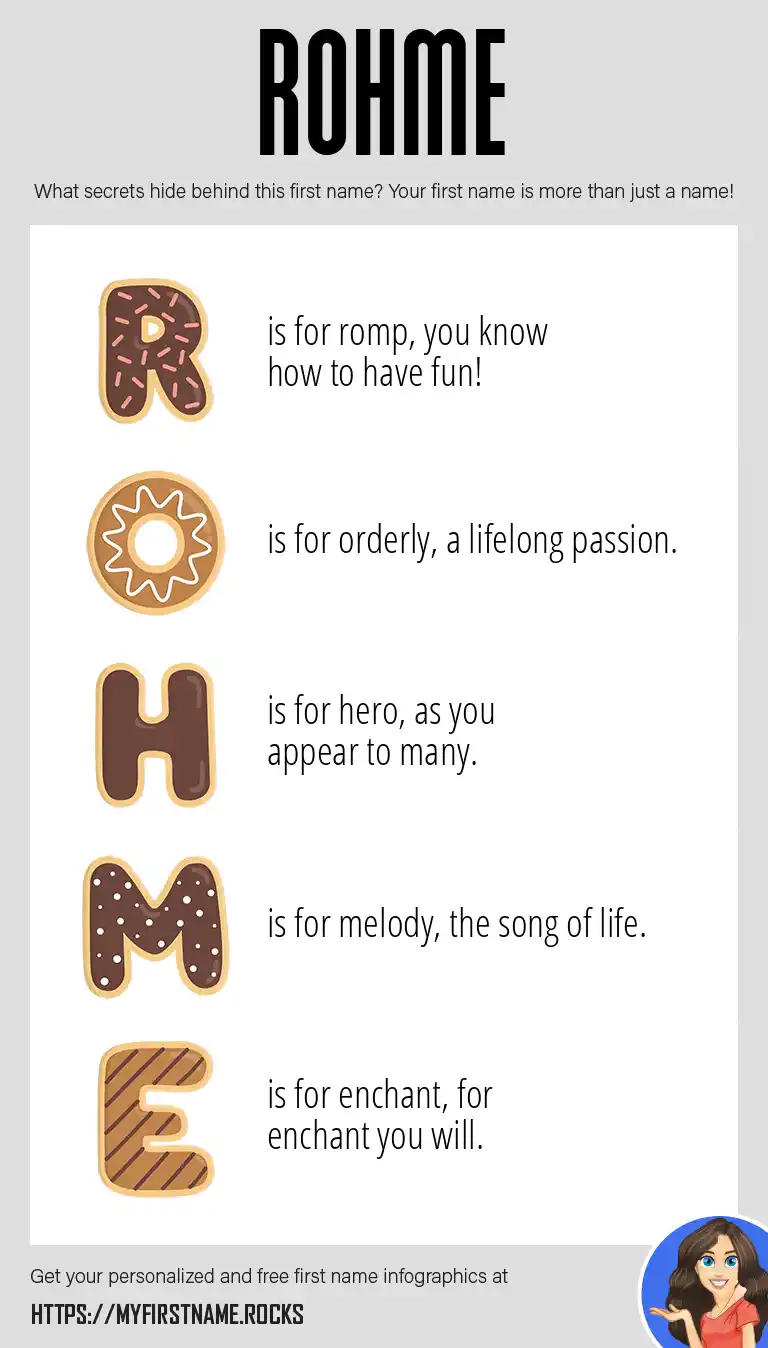 ROHME

What secrets hide behind this first name? Your first name is more than just a name!

R is for romp, you know how to have fun!

O is for orderly, a lifelong passion.

H is for hero, as you appear to many.

M is for melody, the song of life.

E is for enchant, for enchant you will.

Get your personalized and free first name infographics at

HTTPS://MYFIRSTNAME.ROCKS