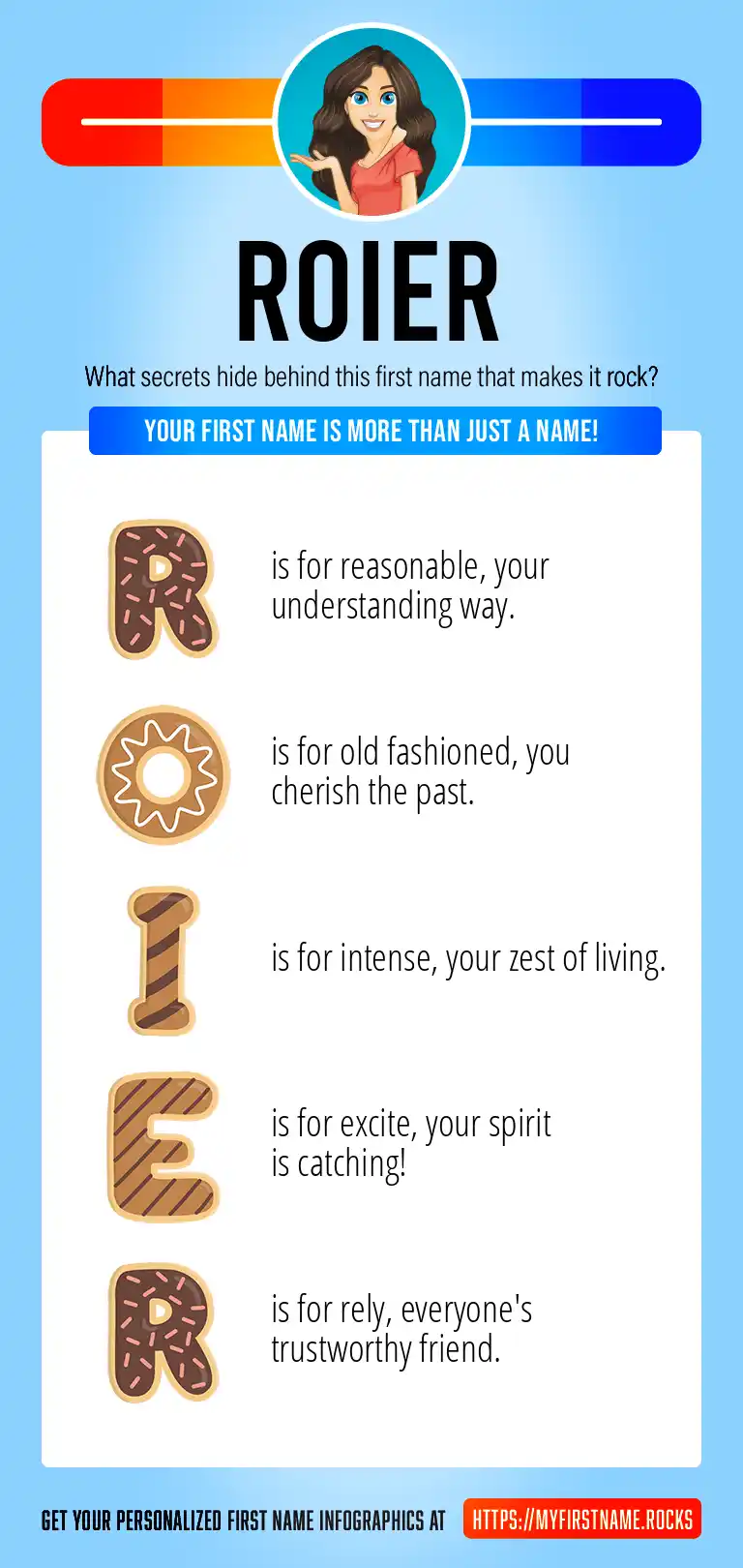 ROIER

What secrets hide behind this first name that makes it rock?

YOUR FIRST NAME IS MORE THAN JUST A NAME!

R is for reasonable, your understanding way.

O is for old fashioned, you cherish the past.

I is for intense, your zest of living.

E is for excite, your spirit is catching!

R is for rely, everyone's trustworthy friend.

GET YOUR PERSONALIZED FIRST NAME INFOGRAPHICS AT HTTPS://MYFIRSTNAME.ROCKS