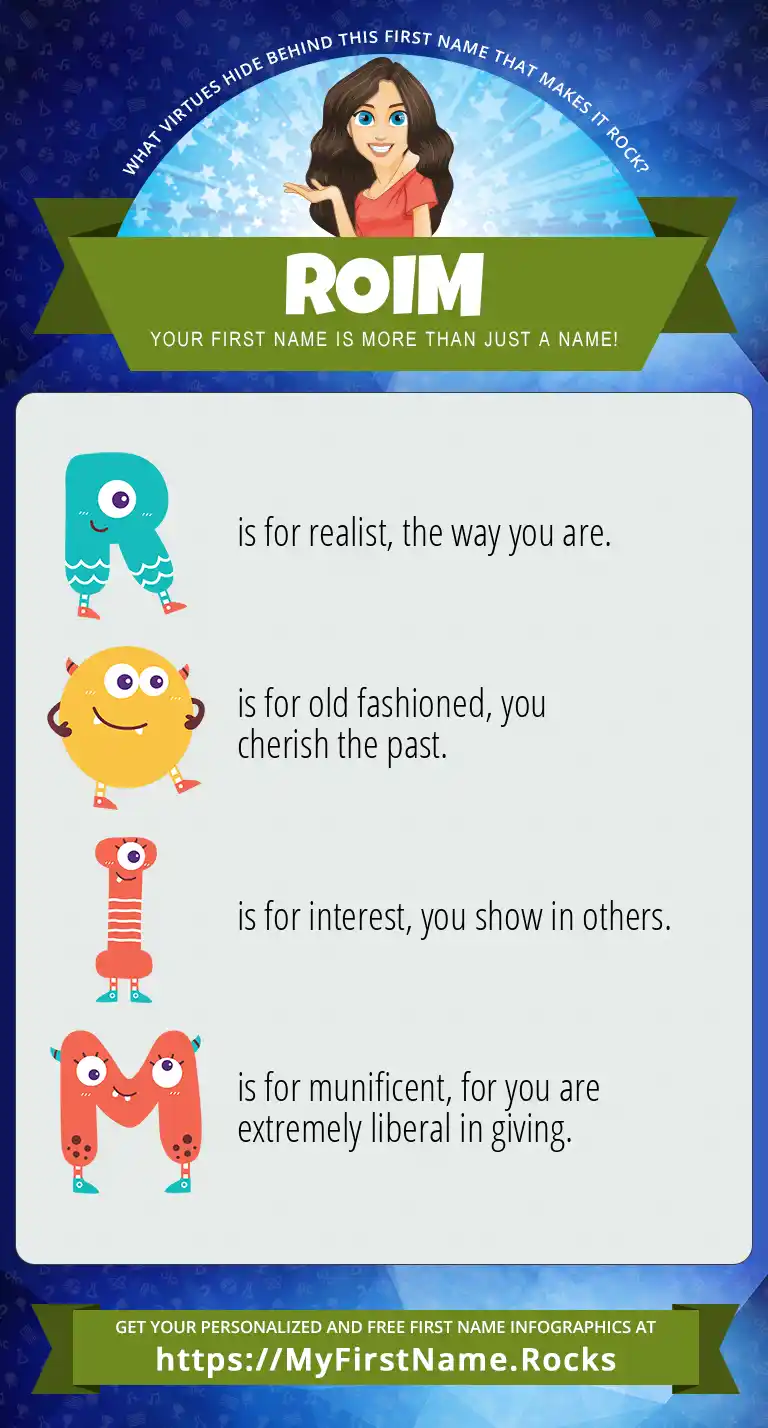 WHAT VIRTUES HIDE BEHIND THIS FIRST NAME THAT MAKES IT ROCK?

ROIM

YOUR FIRST NAME IS MORE THAN JUST A NAME!

R is for realist, the way you are.

O is for old fashioned, you cherish the past.

I is for interest, you show in others.

M is for munificent, for you are extremely liberal in giving.

GET YOUR PERSONALIZED AND FREE FIRST NAME INFOGRAPHICS AT

https://MyFirstName.Rocks