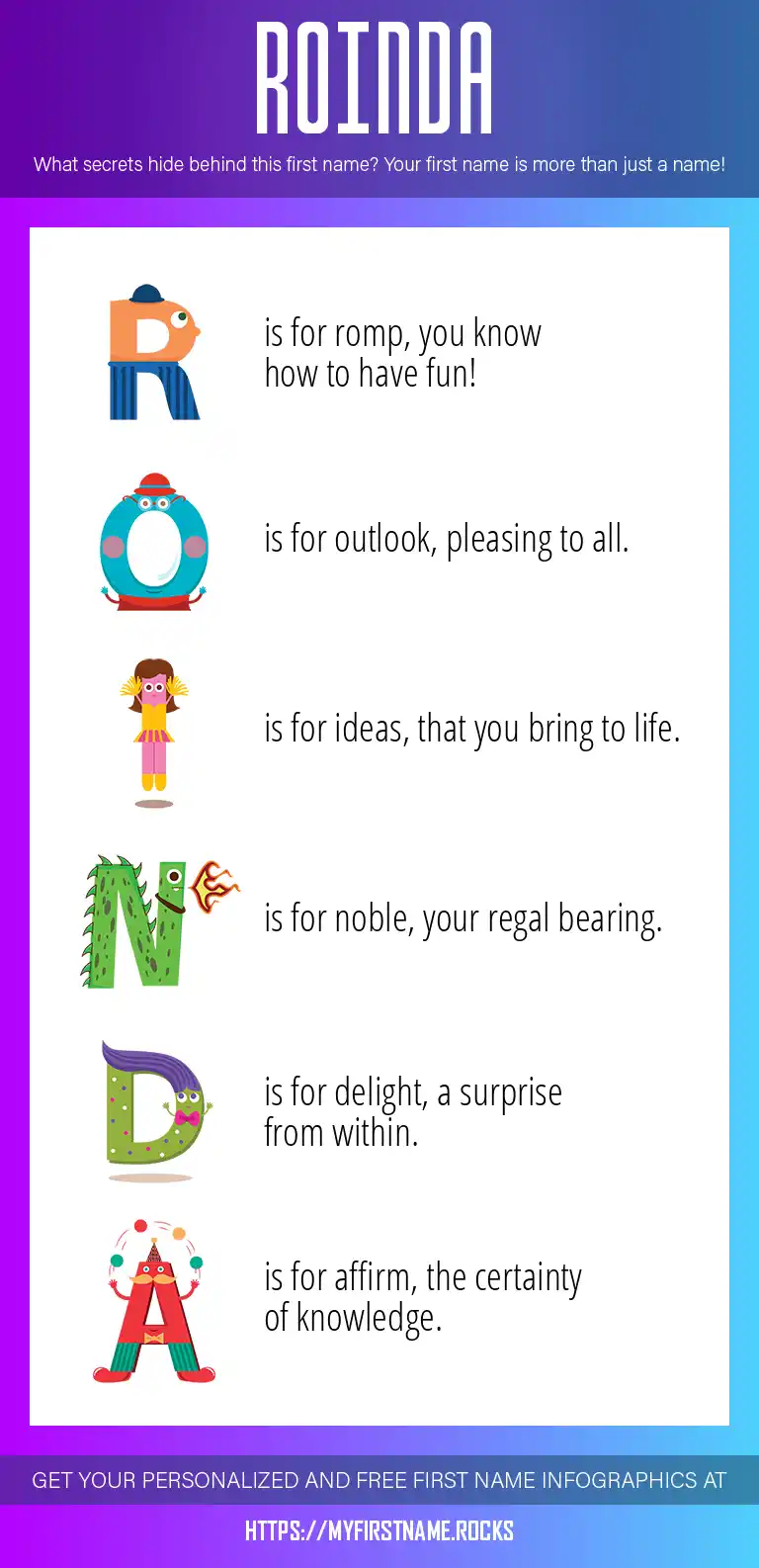 ROINDA

What secrets hide behind this first name? Your first name is more than just a name!

R is for romp, you know how to have fun!

O is for outlook, pleasing to all.

I is for ideas, that you bring to life.

N is for noble, your regal bearing.

D is for delight, a surprise from within.

A is for affirm, the certainty of knowledge.

GET YOUR PERSONALIZED AND FREE FIRST NAME INFOGRAPHICS AT

HTTPS://MYFIRSTNAME.ROCKS