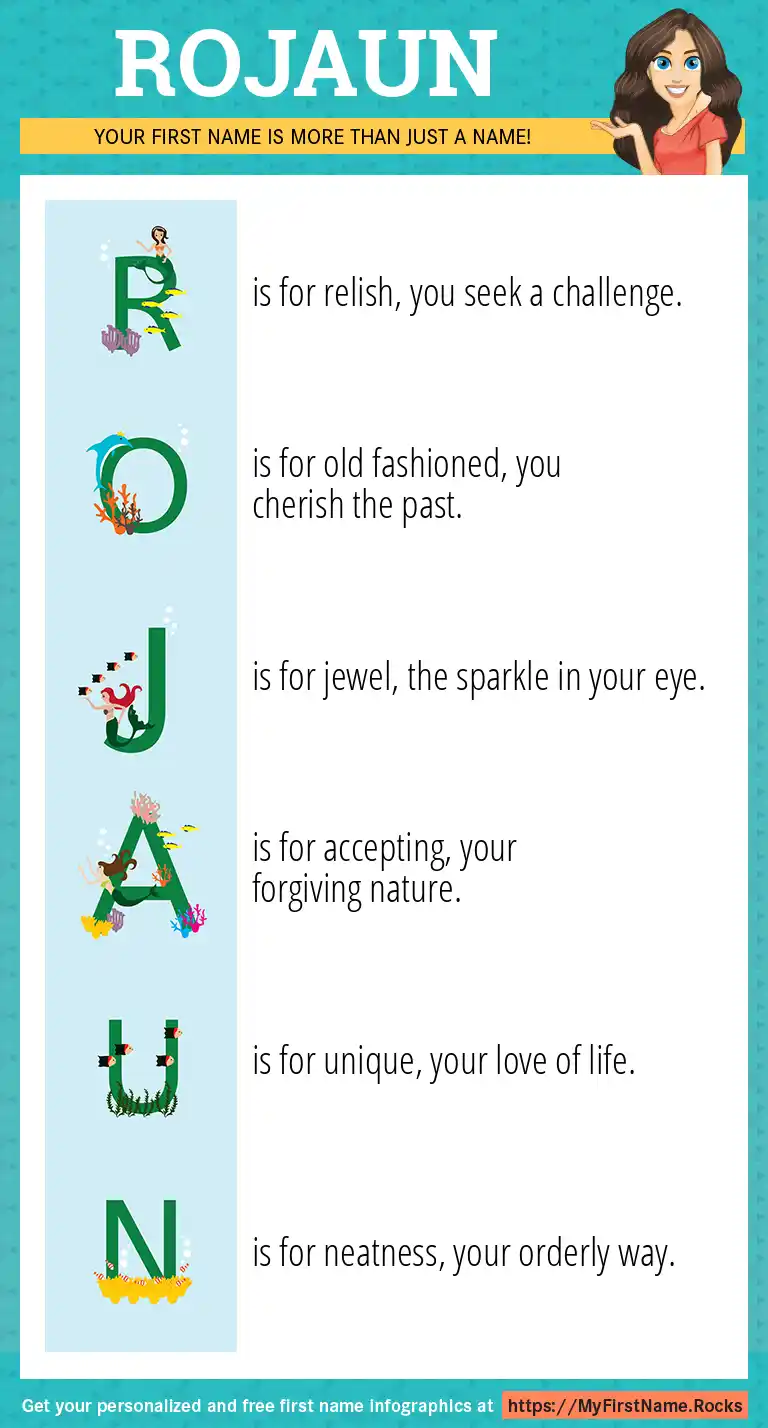 ROJAUN

YOUR FIRST NAME IS MORE THAN JUST A NAME!

R is for relish, you seek a challenge.

O is for old fashioned, you cherish the past.

J is for jewel, the sparkle in your eye.

A is for accepting, your forgiving nature.

U is for unique, your love of life.

N is for neatness, your orderly way.

Get your personalized and free first name infographics at https://MyFirstName.Rocks