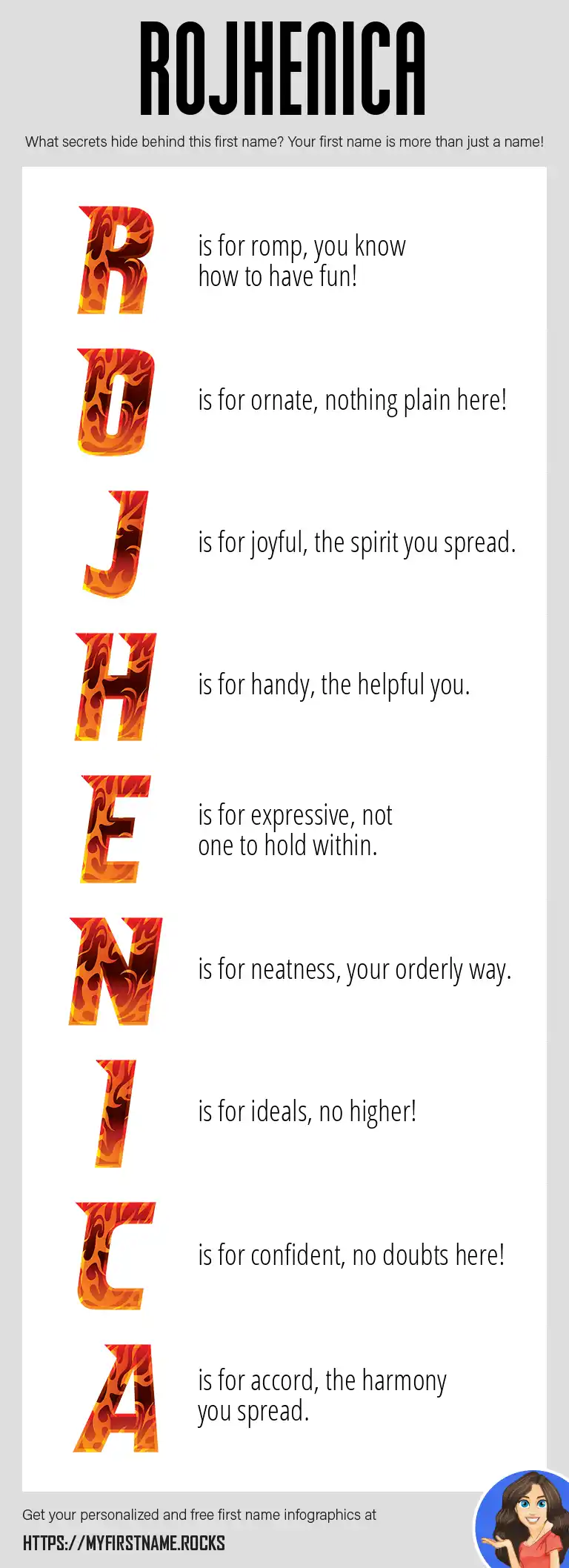 ROJHENICA

What secrets hide behind this first name? Your first name is more than just a name!

R is for romp, you know how to have fun!

O is for ornate, nothing plain here!

J is for joyful, the spirit you spread.

H is for handy, the helpful you.

E is for expressive, not one to hold within.

N is for neatness, your orderly way.

I is for ideals, no higher!

C is for confident, no doubts here!

A is for accord, the harmony you spread.

Get your personalized and free first name infographics at

HTTPS://MYFIRSTNAME.ROCKS