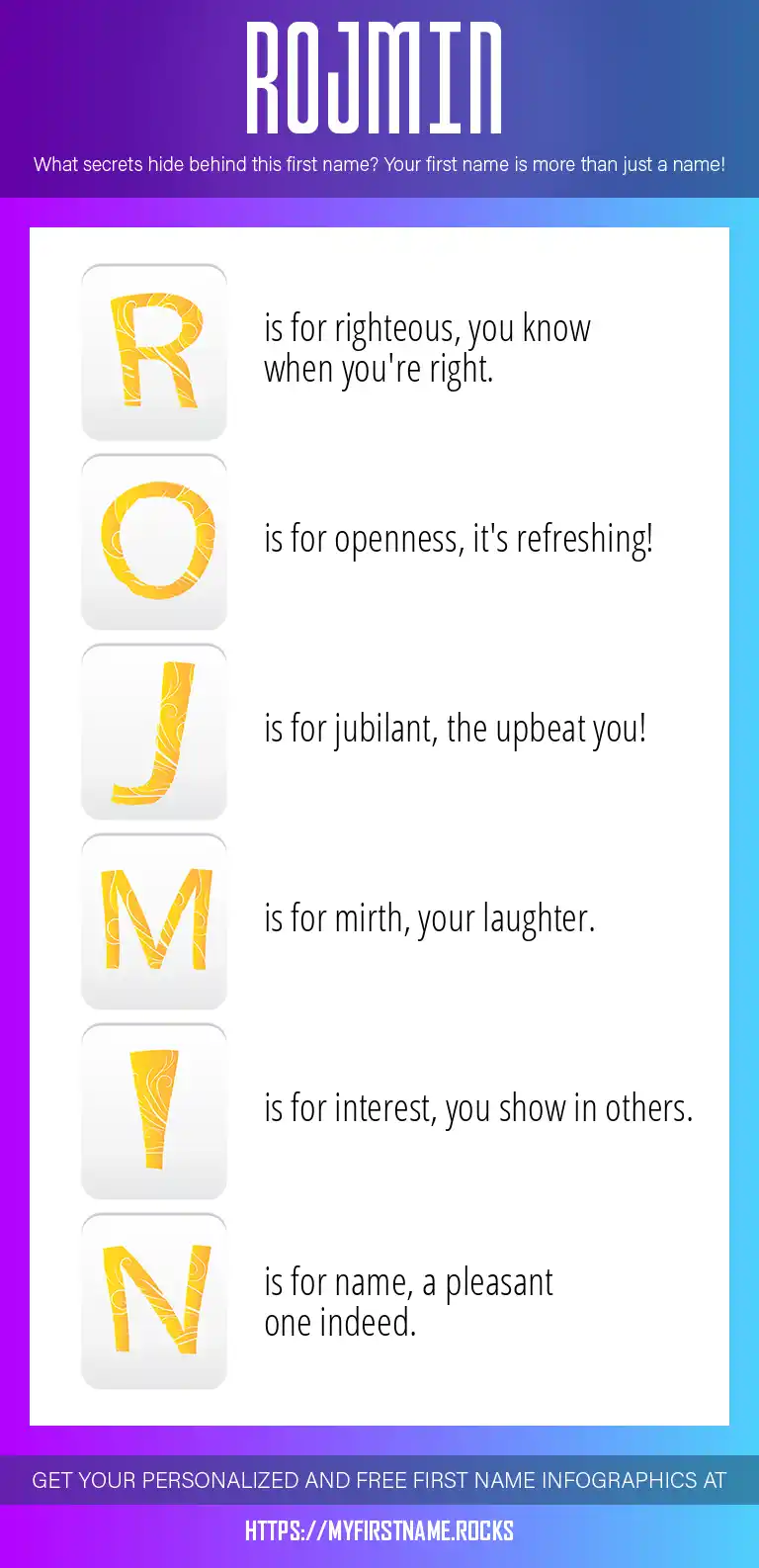 ROJMIN

What secrets hide behind this first name? Your first name is more than just a name!

R is for righteous, you know when you're right.

O is for openness, it's refreshing!

J is for jubilant, the upbeat you!

M is for mirth, your laughter.

I is for interest, you show in others.

N is for name, a pleasant one indeed.

GET YOUR PERSONALIZED AND FREE FIRST NAME INFOGRAPHICS AT

HTTPS://MYFIRSTNAME.ROCKS