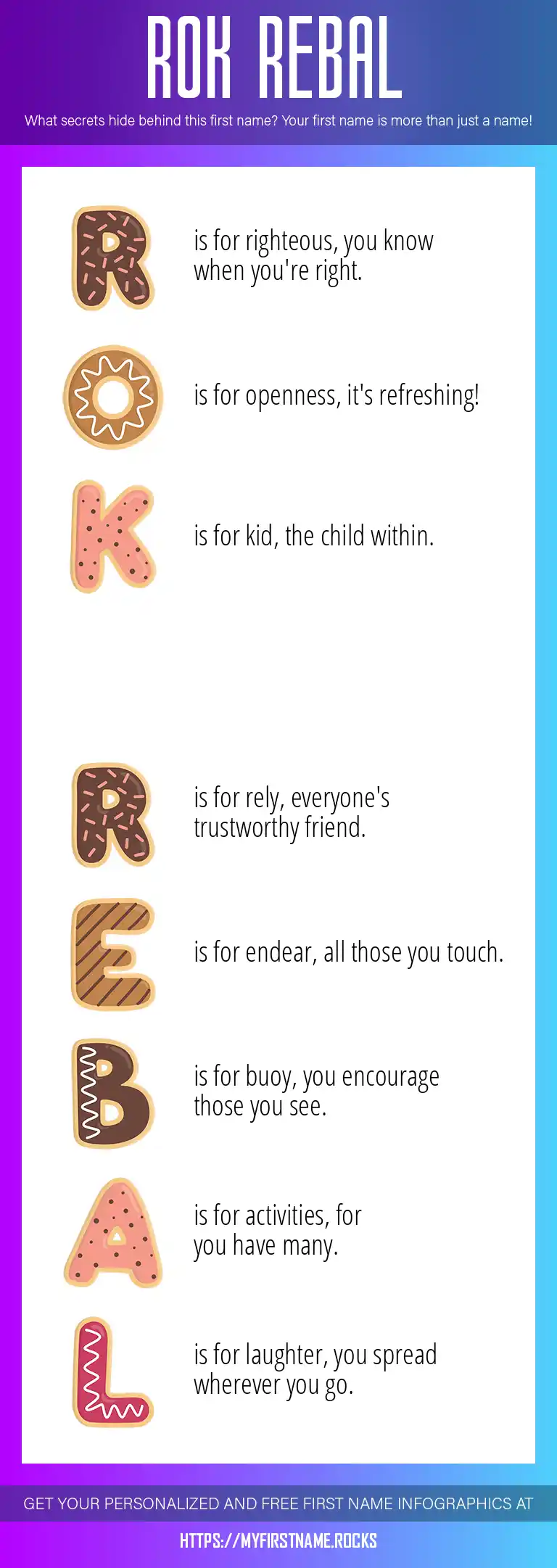 ROK REBAL

What secrets hide behind this first name? Your first name is more than just a name!

R is for righteous, you know when you're right.

O is for openness, it's refreshing!

K is for kid, the child within.

R is for rely, everyone's trustworthy friend.

E is for endear, all those you touch.

B is for buoy, you encourage those you see.

A is for activities, for you have many.

L is for laughter, you spread wherever you go.

GET YOUR PERSONALIZED AND FREE FIRST NAME INFOGRAPHICS AT

HTTPS://MYFIRSTNAME.ROCKS