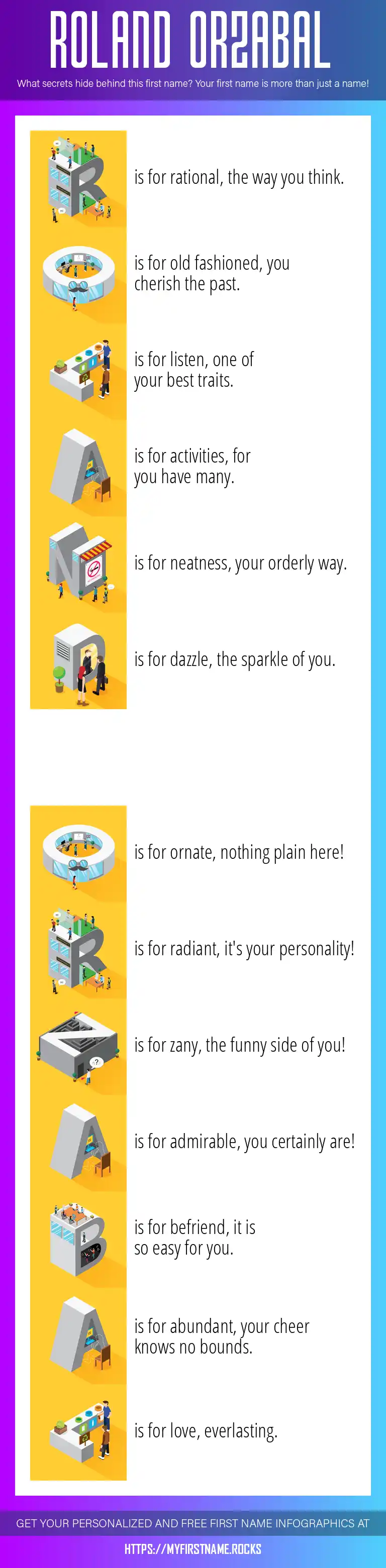 ROLAND ORZABAL

What secrets hide behind this first name? Your first name is more than just a name!

R is for rational, the way you think.

O is for old fashioned, you cherish the past.

L is for listen, one of your best traits.

A is for activities, for you have many.

N is for neatness, your orderly way.

D is for dazzle, the sparkle of you.

O is for ornate, nothing plain here!

R is for radiant, it's your personality!

Z is for zany, the funny side of you!

A is for admirable, you certainly are!

B is for befriend, it is so easy for you.

A is for abundant, your cheer knows no bounds.

L is for love, everlasting.

GET YOUR PERSONALIZED AND FREE FIRST NAME INFOGRAPHICS AT

HTTPS://MYFIRSTNAME.ROCKS