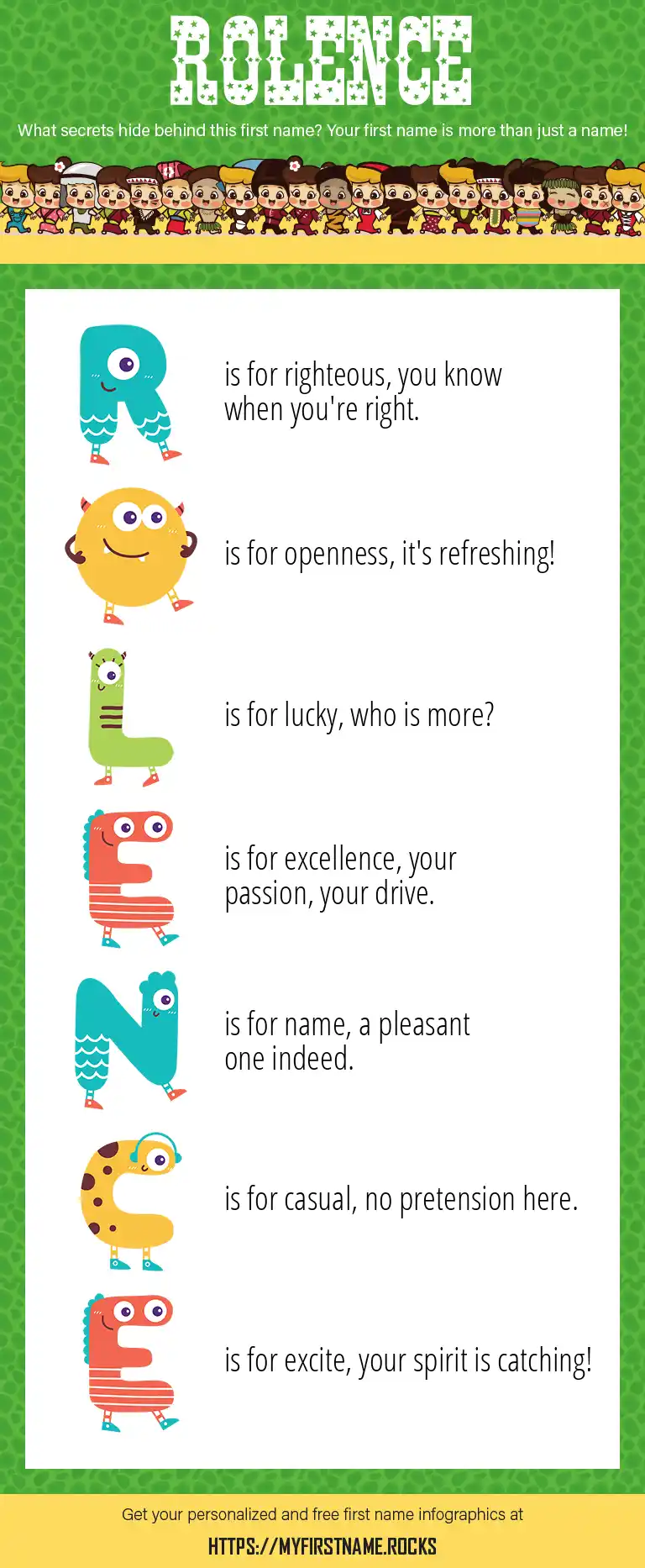 ROLENCE

What secrets hide behind this first name? Your first name is more than just a name!

R is for righteous, you know when you're right.

O is for openness, it's refreshing!

L is for lucky, who is more?

E is for excellence, your passion, your drive.

N is for name, a pleasant one indeed.

C is for casual, no pretension here.

E is for excite, your spirit is catching!

Get your personalized and free first name infographics at

HTTPS://MYFIRSTNAME.ROCKS