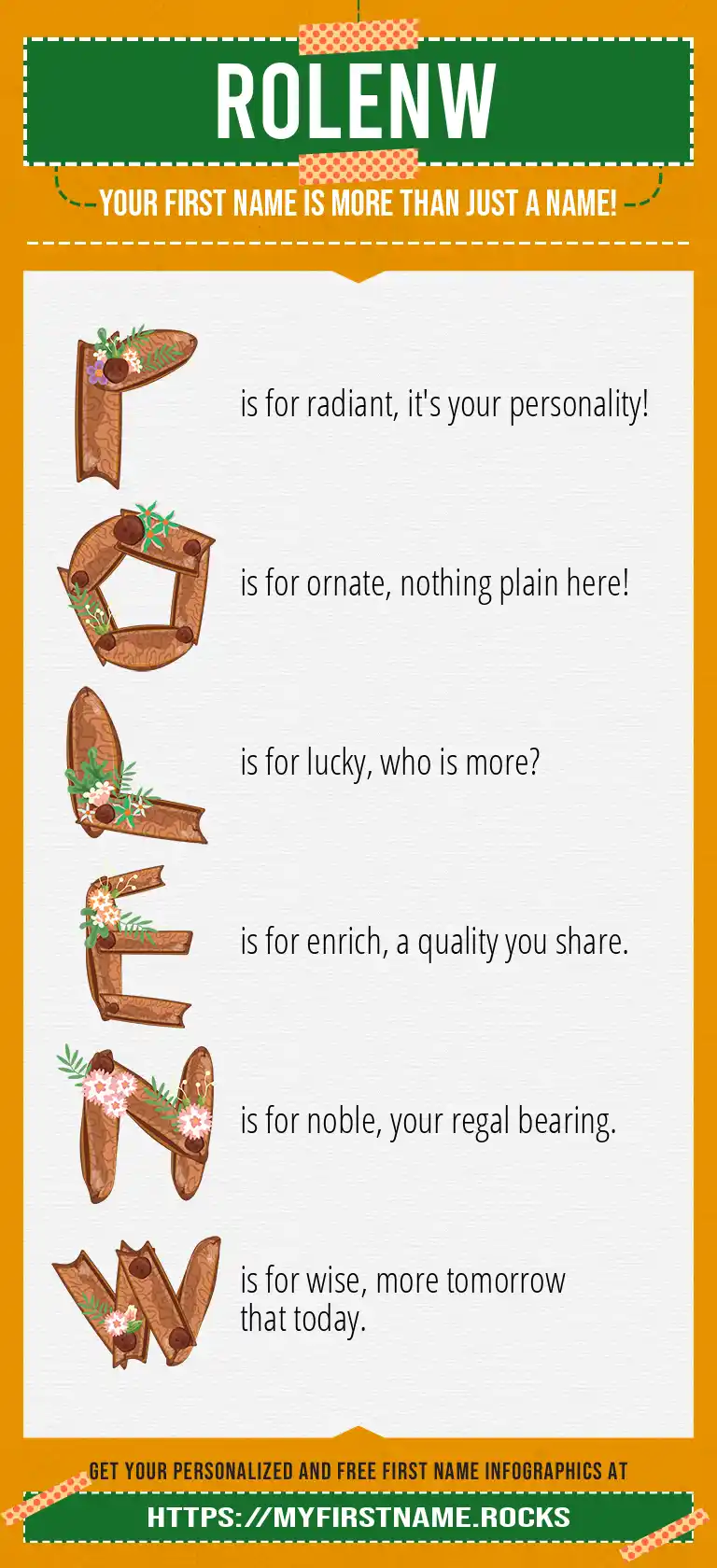 ROLENW

YOUR FIRST NAME IS MORE THAN JUST A NAME!

R is for radiant, it's your personality!

O is for ornate, nothing plain here!

L is for lucky, who is more?

E is for enrich, a quality you share.

N is for noble, your regal bearing.

W is for wise, more tomorrow that today.

GET YOUR PERSONALIZED AND FREE FIRST NAME INFOGRAPHICS AT

HTTPS://MYFIRSTNAME.ROCKS